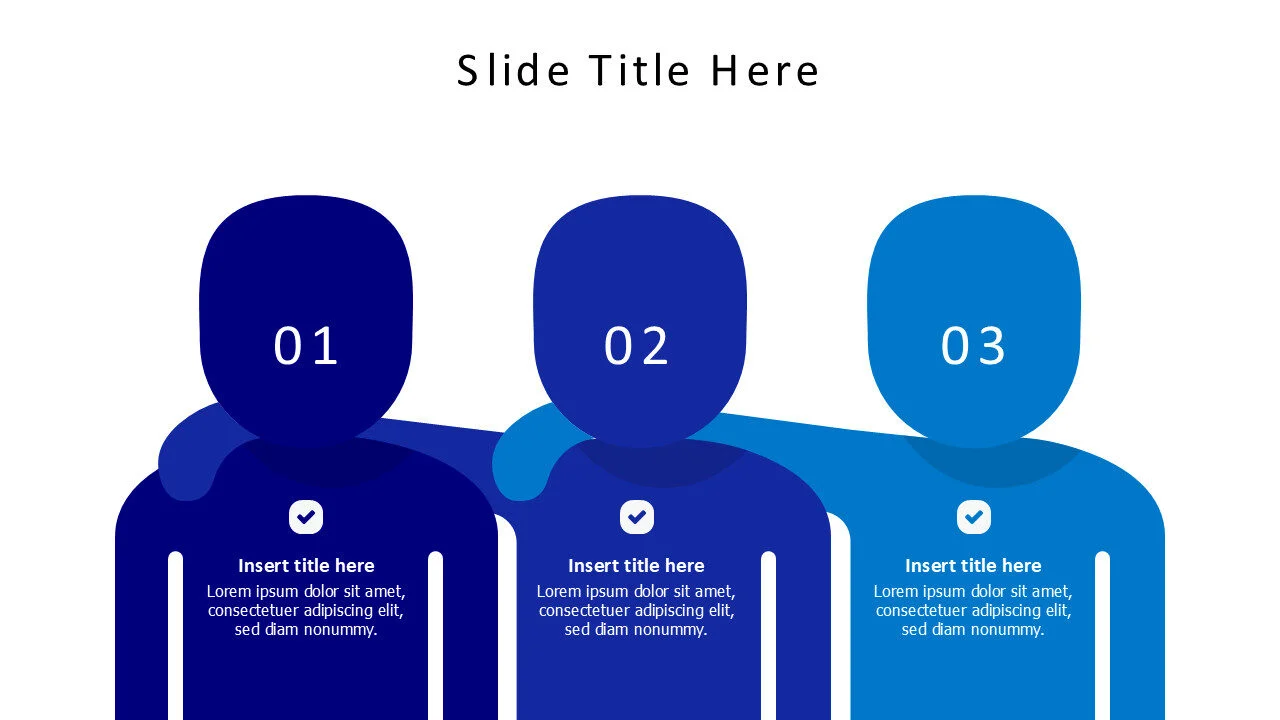 Slide Title Here

01

Insert title here
Lorem ipsum dolor sit amet, consectetuer adipiscing elit, sed diam nonummy.

02

Insert title here
Lorem ipsum dolor sit amet, consectetuer adipiscing elit, sed diam nonummy.

03

Insert title here
Lorem ipsum dolor sit amet, consectetuer adipiscing elit, sed diam nonummy.