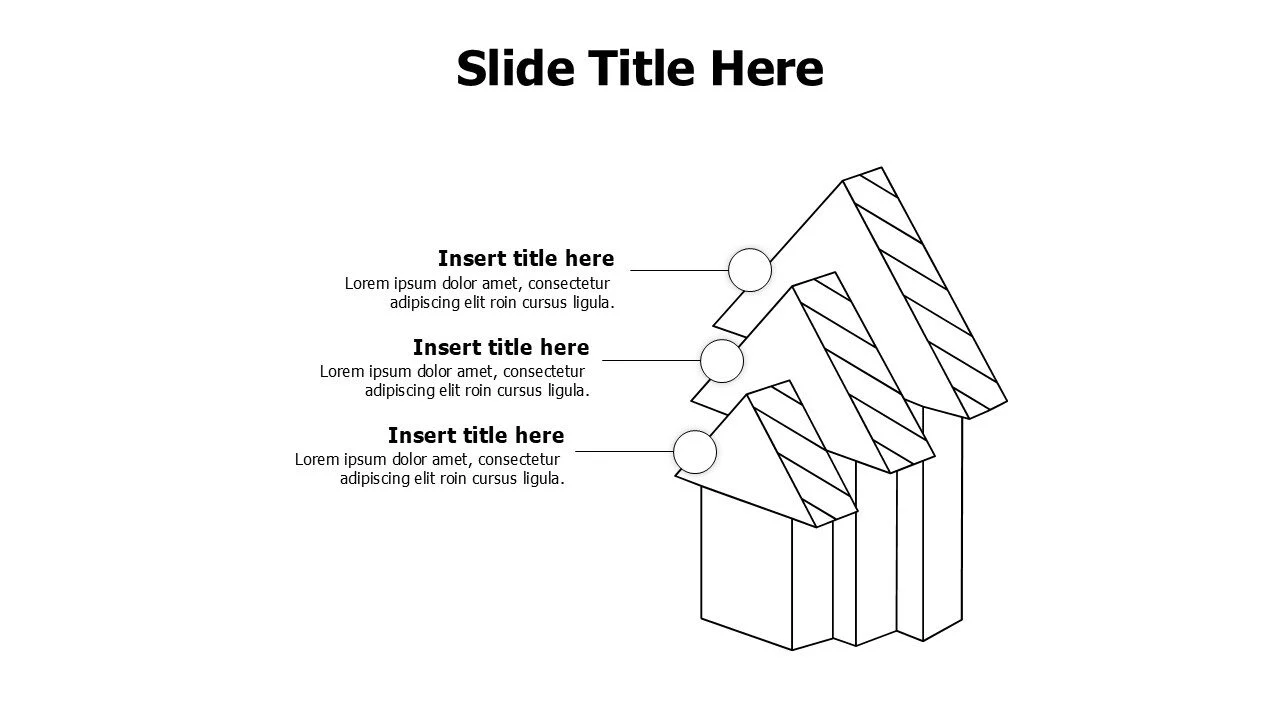 Slide Title Here

Insert title here
Lorem ipsum dolor amet, consectetur adipiscing elit roin cursus ligula.

Insert title here
Lorem ipsum dolor amet, consectetur adipiscing elit roin cursus ligula.

Insert title here
Lorem ipsum dolor amet, consectetur adipiscing elit roin cursus ligula.