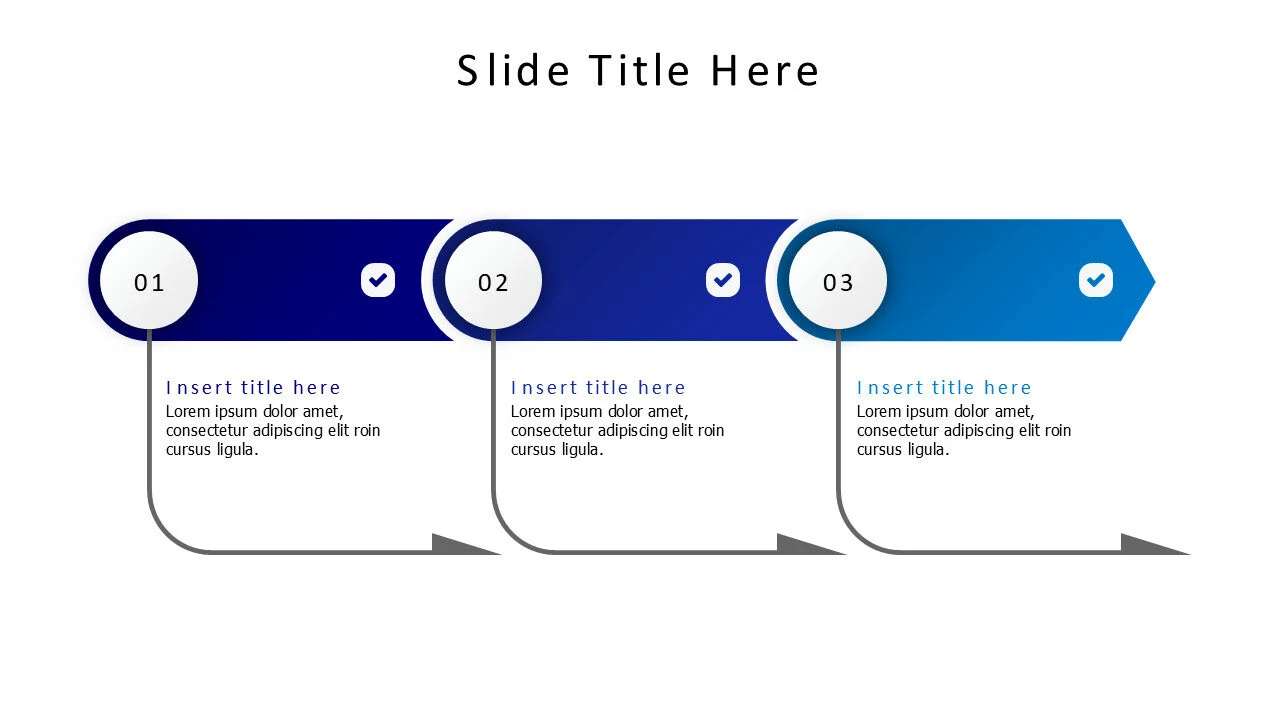 Slide Title Here

01

Insert title here
Lorem ipsum dolor amet, consectetur adipiscing elit roin cursus ligula.

02

Insert title here
Lorem ipsum dolor amet, consectetur adipiscing elit roin cursus ligula.

03

Insert title here
Lorem ipsum dolor amet, consectetur adipiscing elit roin cursus ligula.