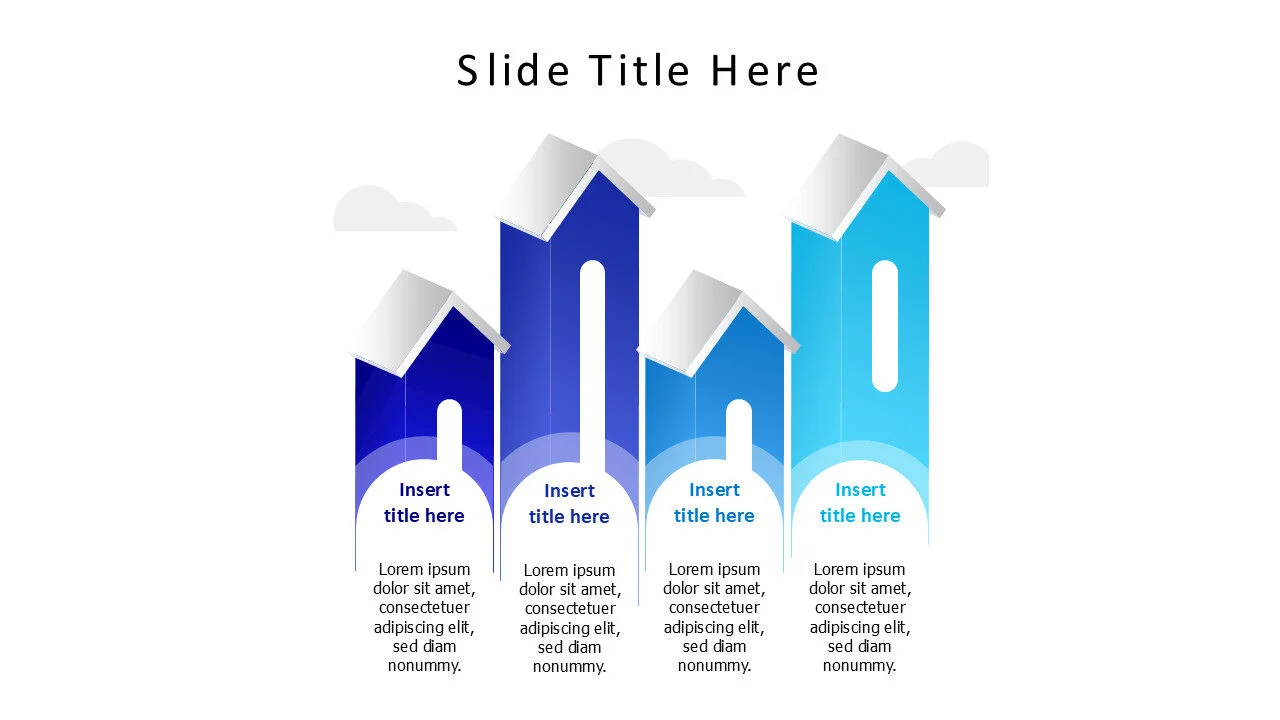 Slide Title Here

Insert title here

Lorem ipsum dolor sit amet, consectetuer adipiscing elit, sed diam nonummy.

Insert title here

Lorem ipsum dolor sit amet, consectetuer adipiscing elit, sed diam nonummy.

Insert title here

Lorem ipsum dolor sit amet, consectetuer adipiscing elit, sed diam nonummy.

Insert title here

Lorem ipsum dolor sit amet, consectetuer adipiscing elit, sed diam nonummy.