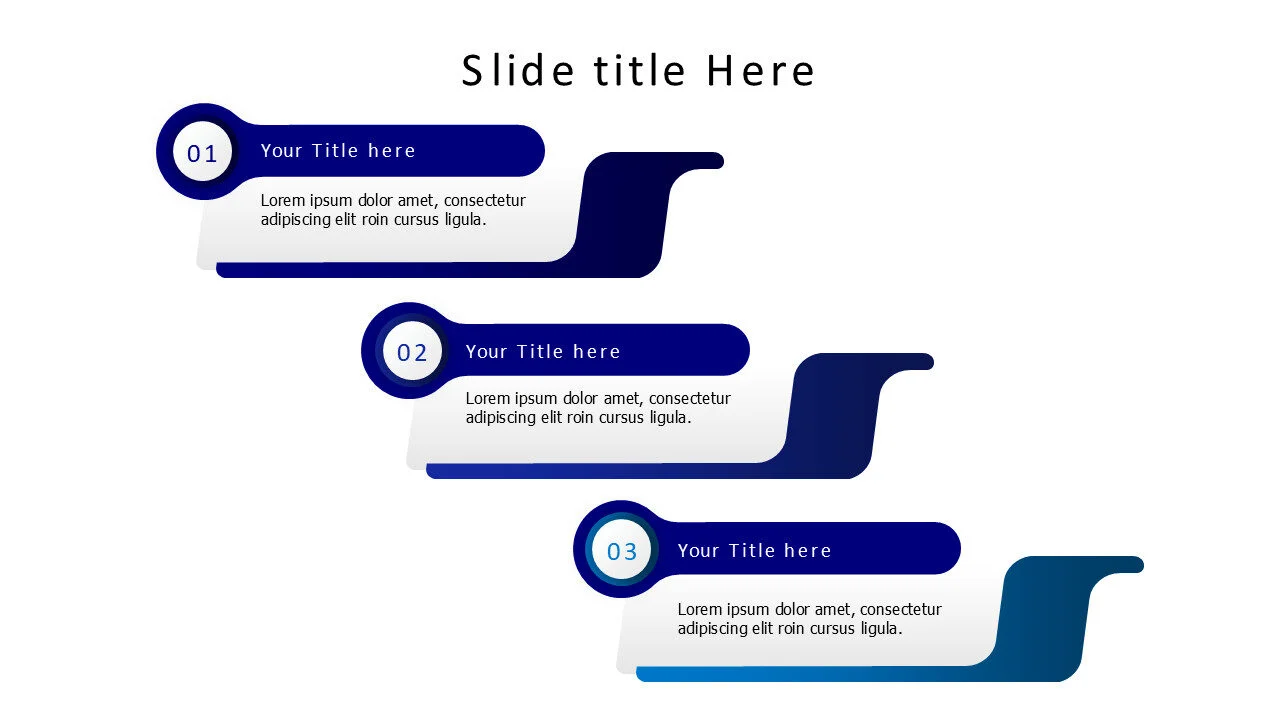 Slide title Here

01

Your Title here

Lorem ipsum dolor amet, consectetur adipiscing elit roin cursus ligula.

02

Your Title here

Lorem ipsum dolor amet, consectetur adipiscing elit roin cursus ligula.

03

Your Title here

Lorem ipsum dolor amet, consectetur adipiscing elit roin cursus ligula.