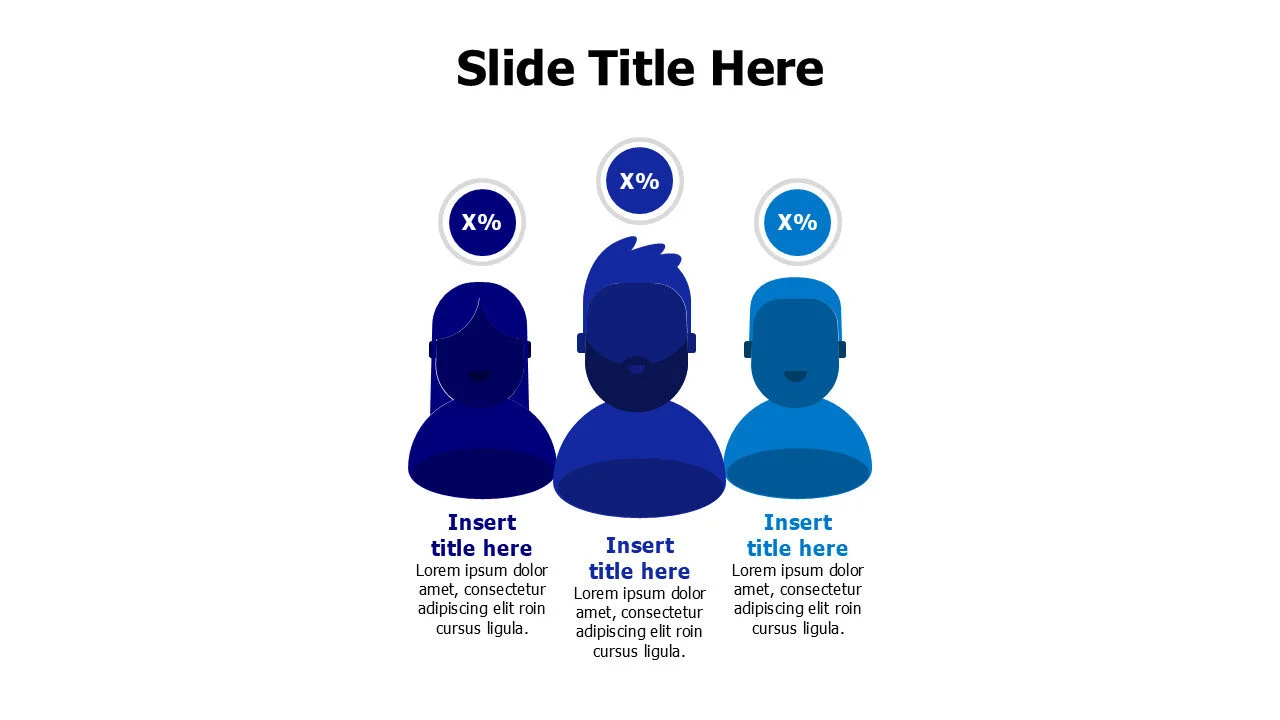 Slide Title Here

X%

Insert title here

Lorem ipsum dolor amet, consectetur adipiscing elit roin cursus ligula.

X%

Insert title here

Lorem ipsum dolor amet, consectetur adipiscing elit roin cursus ligula.

X%

Insert title here

Lorem ipsum dolor amet, consectetur adipiscing elit roin cursus ligula.