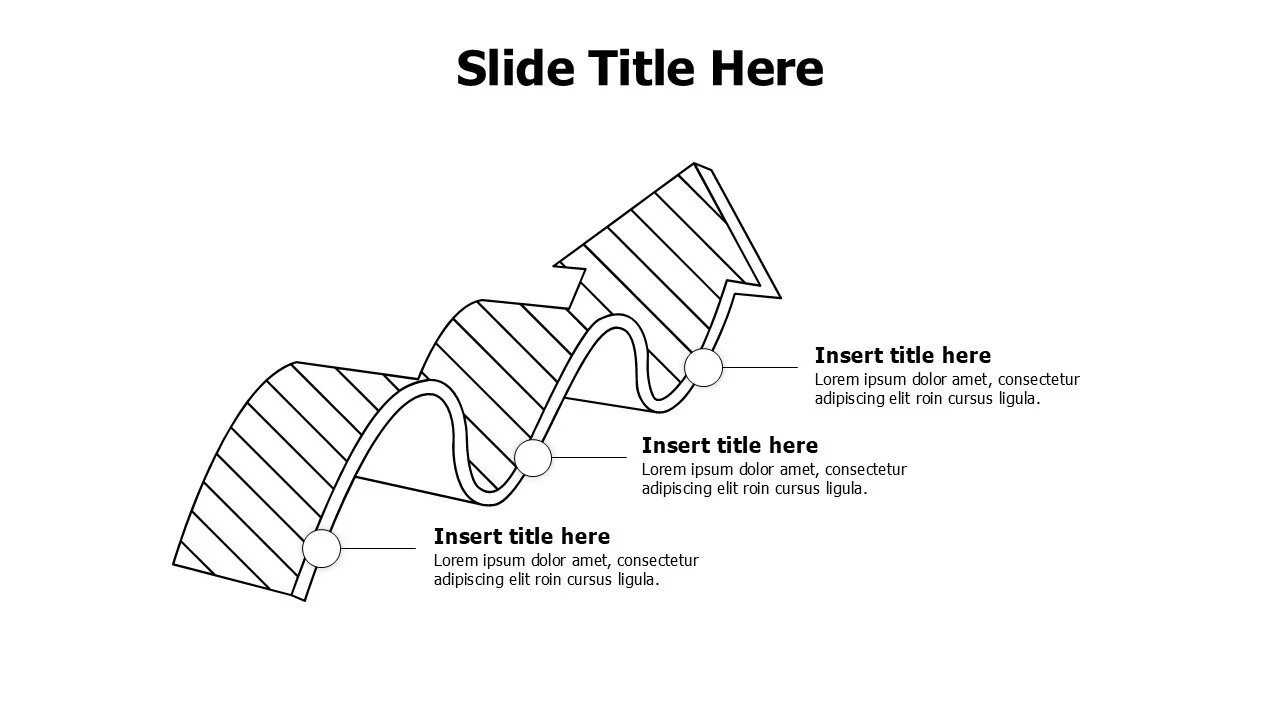 Slide Title Here

Insert title here
Lorem ipsum dolor amet, consectetur adipiscing elit roin cursus ligula.

Insert title here
Lorem ipsum dolor amet, consectetur adipiscing elit roin cursus ligula.

Insert title here
Lorem ipsum dolor amet, consectetur adipiscing elit roin cursus ligula.