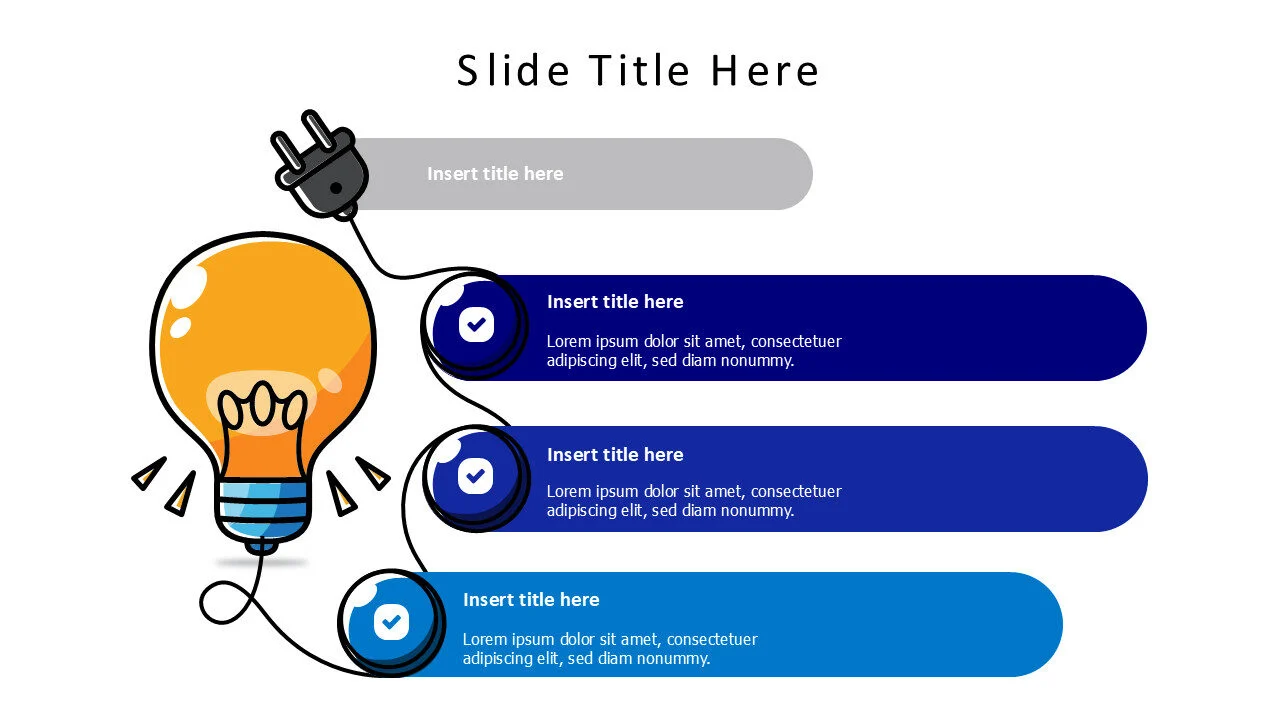 Slide Title Here

Insert title here

Insert title here

Lorem ipsum dolor sit amet, consectetuer adipiscing elit, sed diam nonummy.

Insert title here

Lorem ipsum dolor sit amet, consectetuer adipiscing elit, sed diam nonummy.

Insert title here

Lorem ipsum dolor sit amet, consectetuer adipiscing elit, sed diam nonummy.