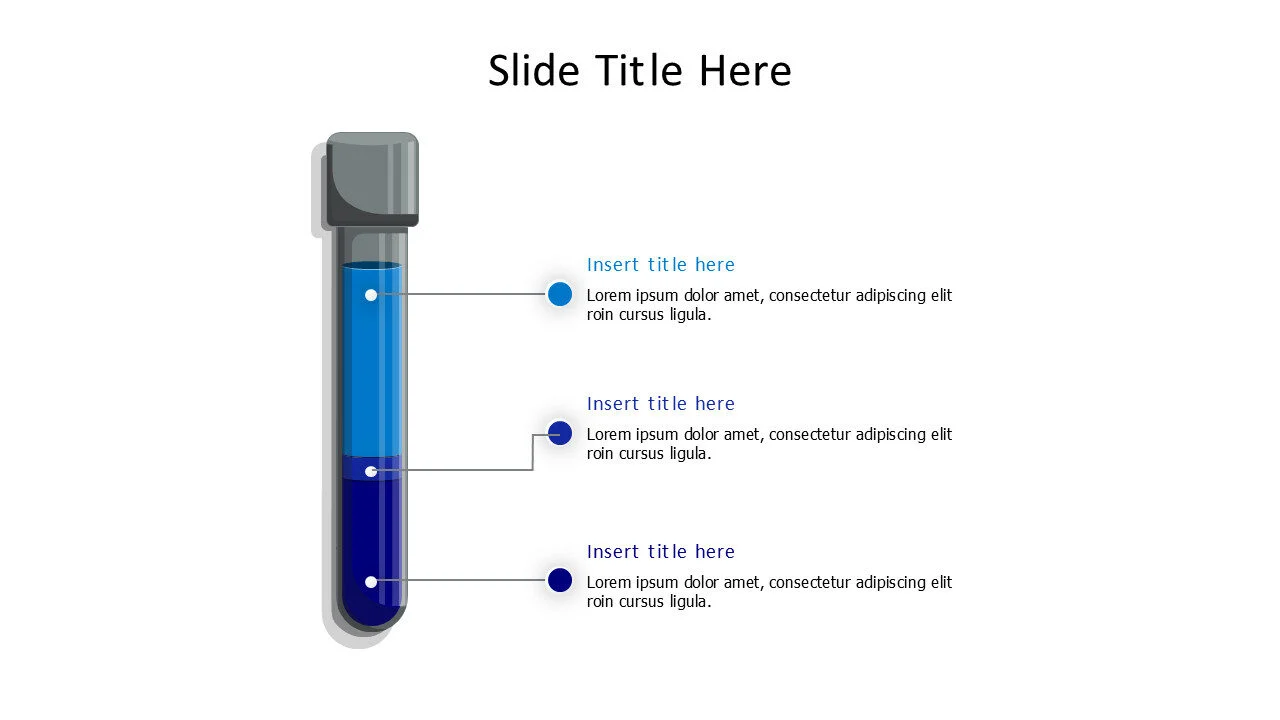 Slide Title Here

Insert title here
Lorem ipsum dolor amet, consectetur adipiscing elit roin cursus ligula.

Insert title here
Lorem ipsum dolor amet, consectetur adipiscing elit roin cursus ligula.

Insert title here
Lorem ipsum dolor amet, consectetur adipiscing elit roin cursus ligula.