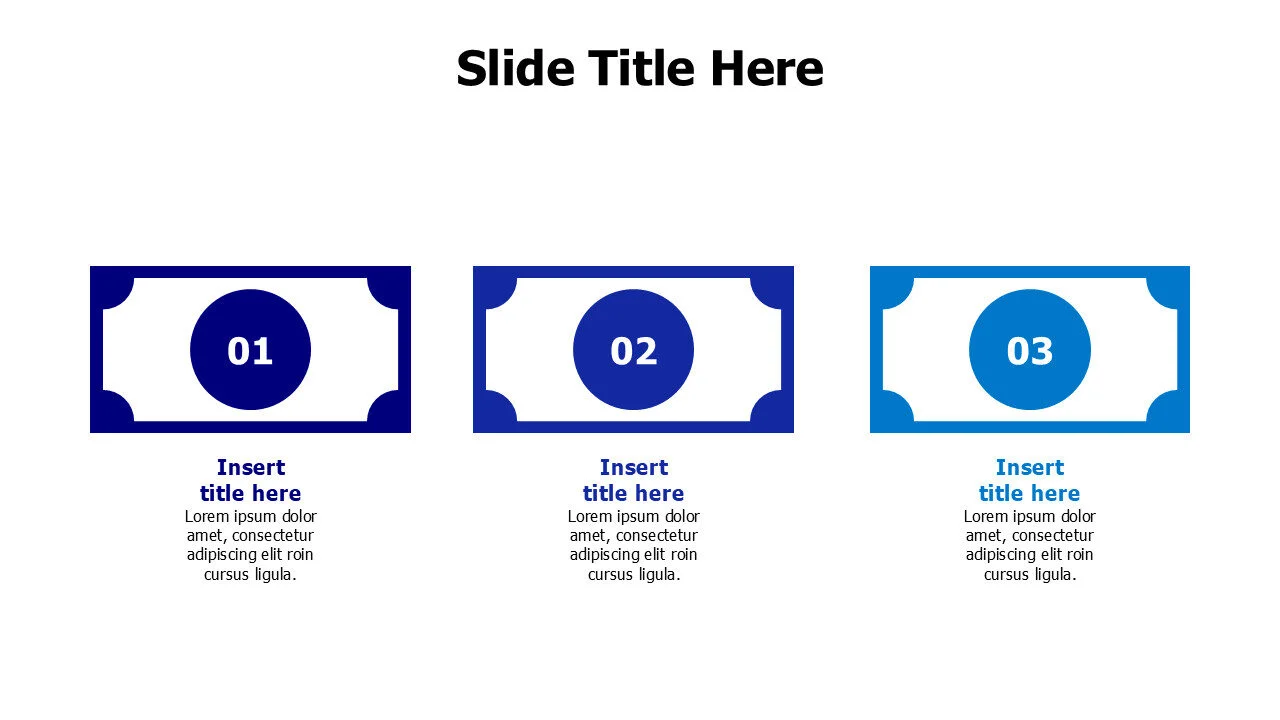 Slide Title Here

01

Insert title here
Lorem ipsum dolor amet, consectetur adipiscing elit roin cursus ligula.

02

Insert title here
Lorem ipsum dolor amet, consectetur adipiscing elit roin cursus ligula.

03

Insert title here
Lorem ipsum dolor amet, consectetur adipiscing elit roin cursus ligula.