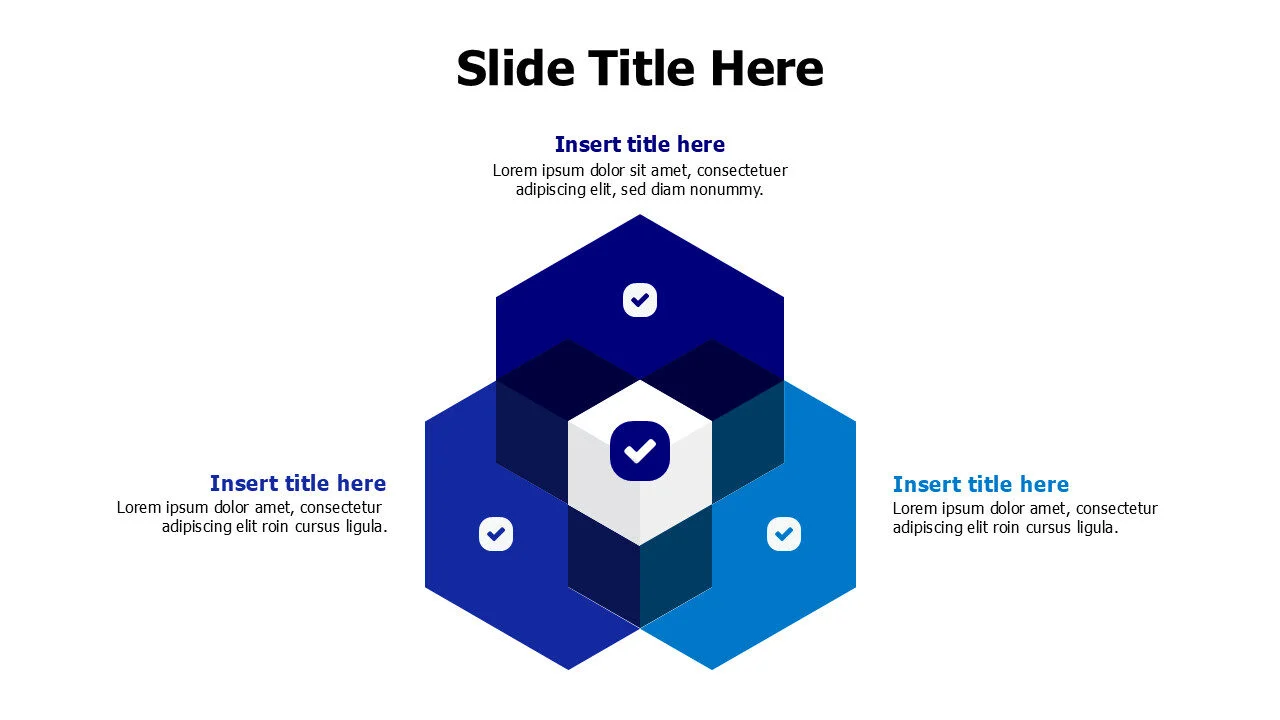 Slide Title Here

Insert title here
Lorem ipsum dolor sit amet, consectetuer adipiscing elit, sed diam nonummy.

Insert title here
Lorem ipsum dolor amet, consectetur adipiscing elit roin cursus ligula.

Insert title here
Lorem ipsum dolor amet, consectetur adipiscing elit roin cursus ligula.