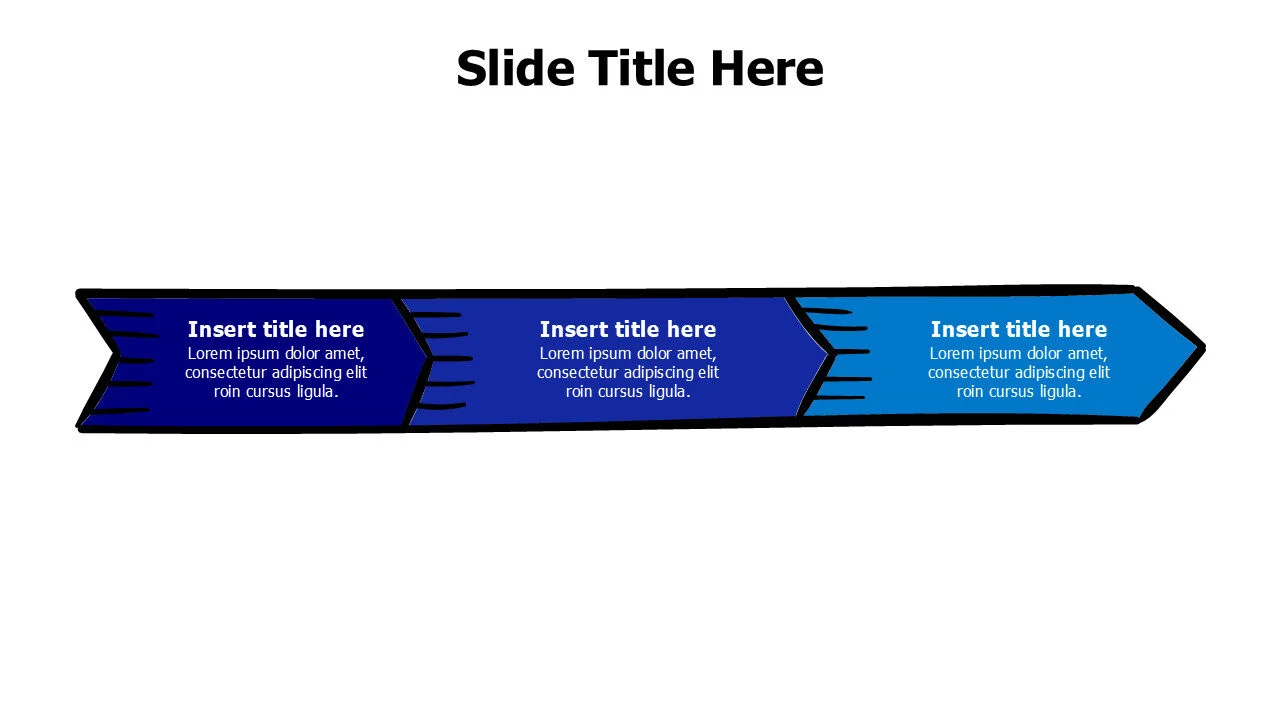 Slide Title Here

Insert title here
Lorem ipsum dolor amet, consectetur adipiscing elit roin cursus ligula.

Insert title here
Lorem ipsum dolor amet, consectetur adipiscing elit roin cursus ligula.

Insert title here
Lorem ipsum dolor amet, consectetur adipiscing elit roin cursus ligula.