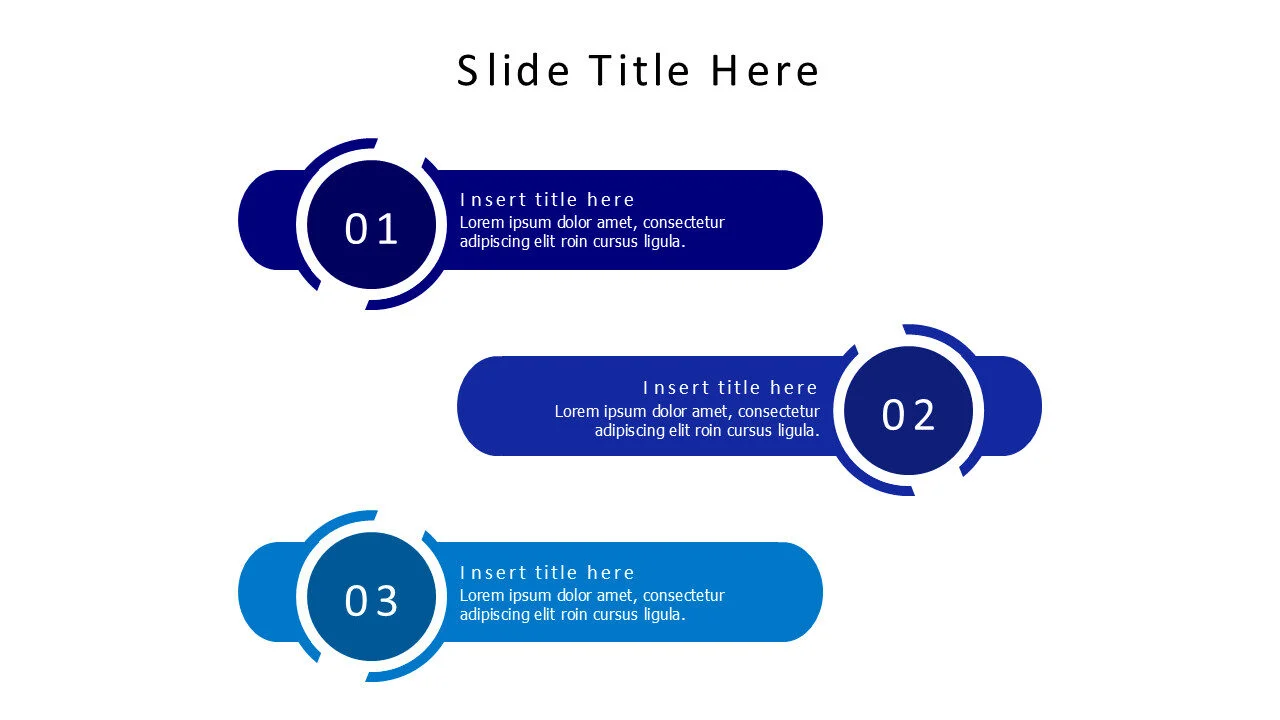 Slide Title Here

01

Insert title here
Lorem ipsum dolor amet, consectetur adipiscing elit roin cursus ligula.

Insert title here
Lorem ipsum dolor amet, consectetur adipiscing elit roin cursus ligula.

02

03

Insert title here
Lorem ipsum dolor amet, consectetur adipiscing elit roin cursus ligula.