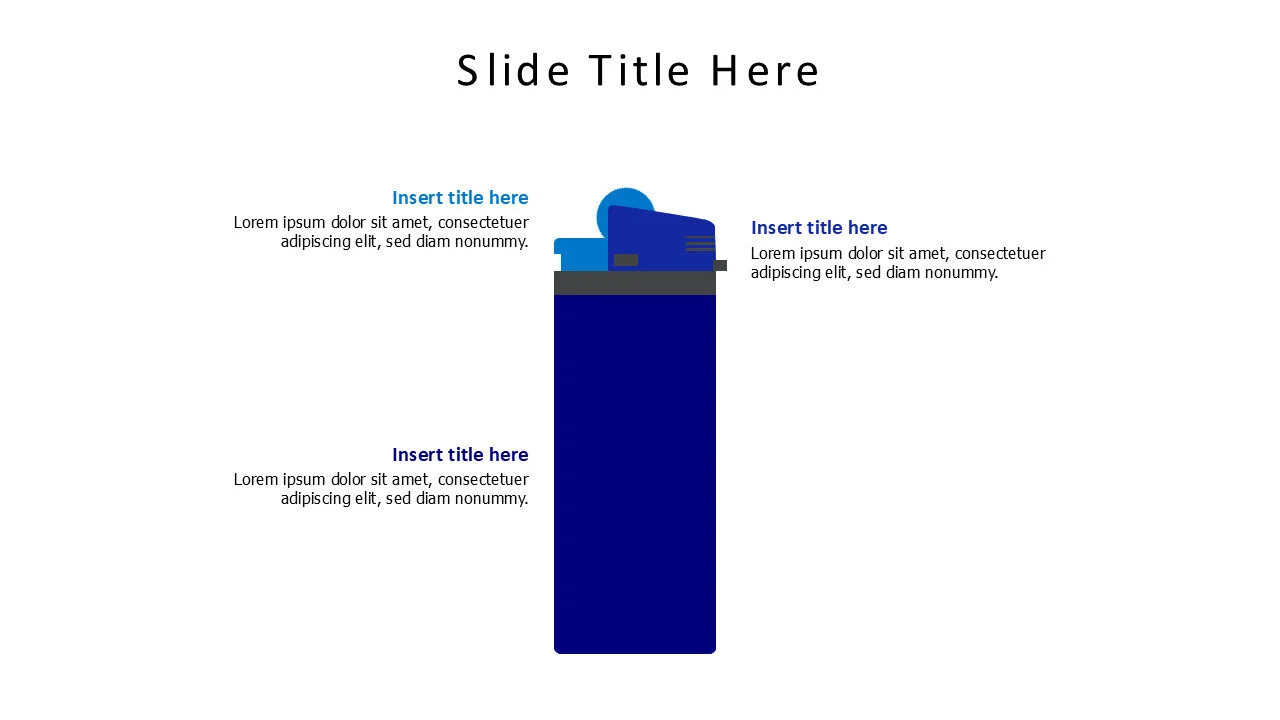 Slide Title Here

Insert title here
Lorem ipsum dolor sit amet, consectetuer adipiscing elit, sed diam nonummy.

Insert title here
Lorem ipsum dolor sit amet, consectetuer adipiscing elit, sed diam nonummy.

Insert title here
Lorem ipsum dolor sit amet, consectetuer adipiscing elit, sed diam nonummy.