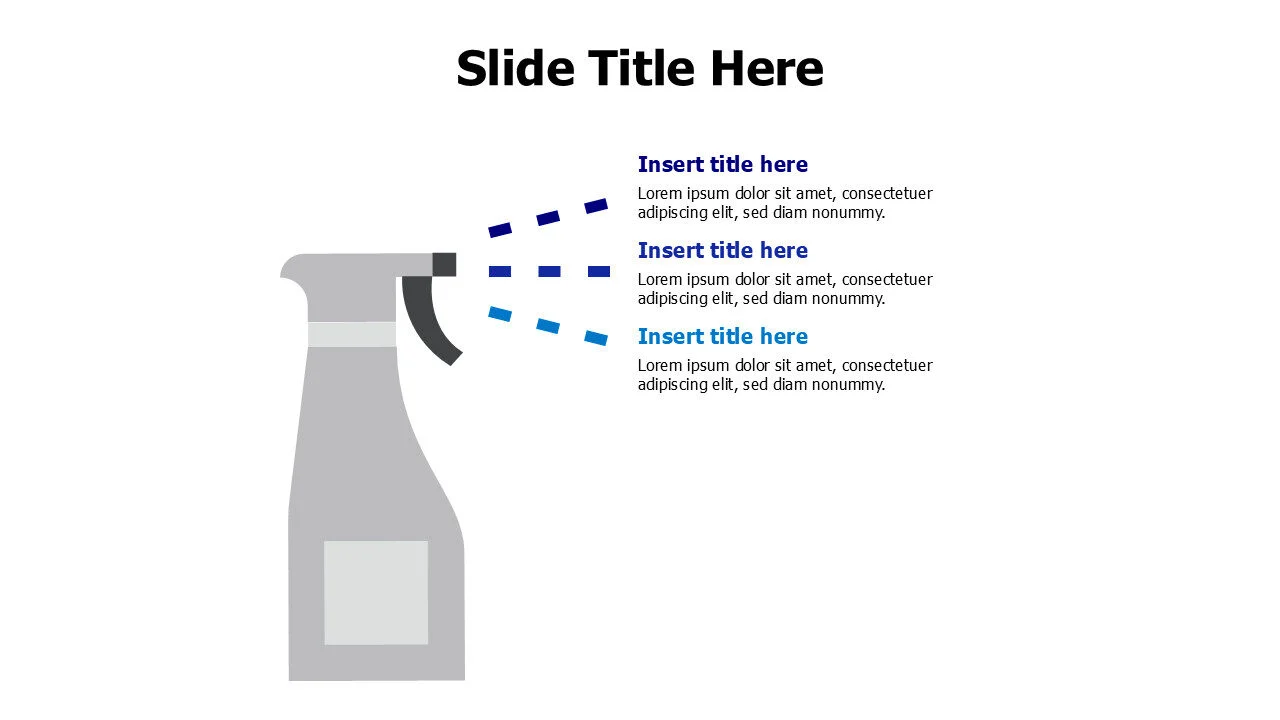 Slide Title Here

Insert title here
Lorem ipsum dolor sit amet, consectetuer adipiscing elit, sed diam nonummy.

Insert title here
Lorem ipsum dolor sit amet, consectetuer adipiscing elit, sed diam nonummy.

Insert title here
Lorem ipsum dolor sit amet, consectetuer adipiscing elit, sed diam nonummy.