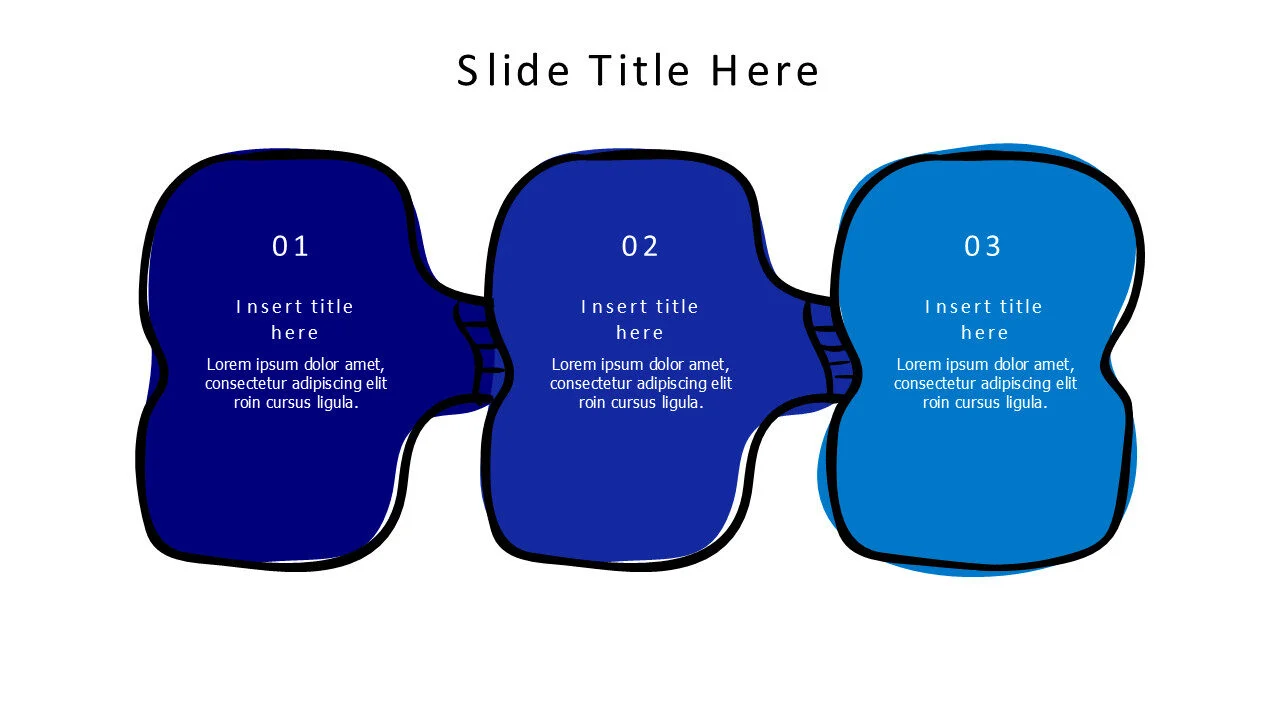 Slide Title Here

01

Insert title here

Lorem ipsum dolor amet, consectetur adipiscing elit roin cursus ligula.

02

Insert title here

Lorem ipsum dolor amet, consectetur adipiscing elit roin cursus ligula.

03

Insert title here

Lorem ipsum dolor amet, consectetur adipiscing elit roin cursus ligula.