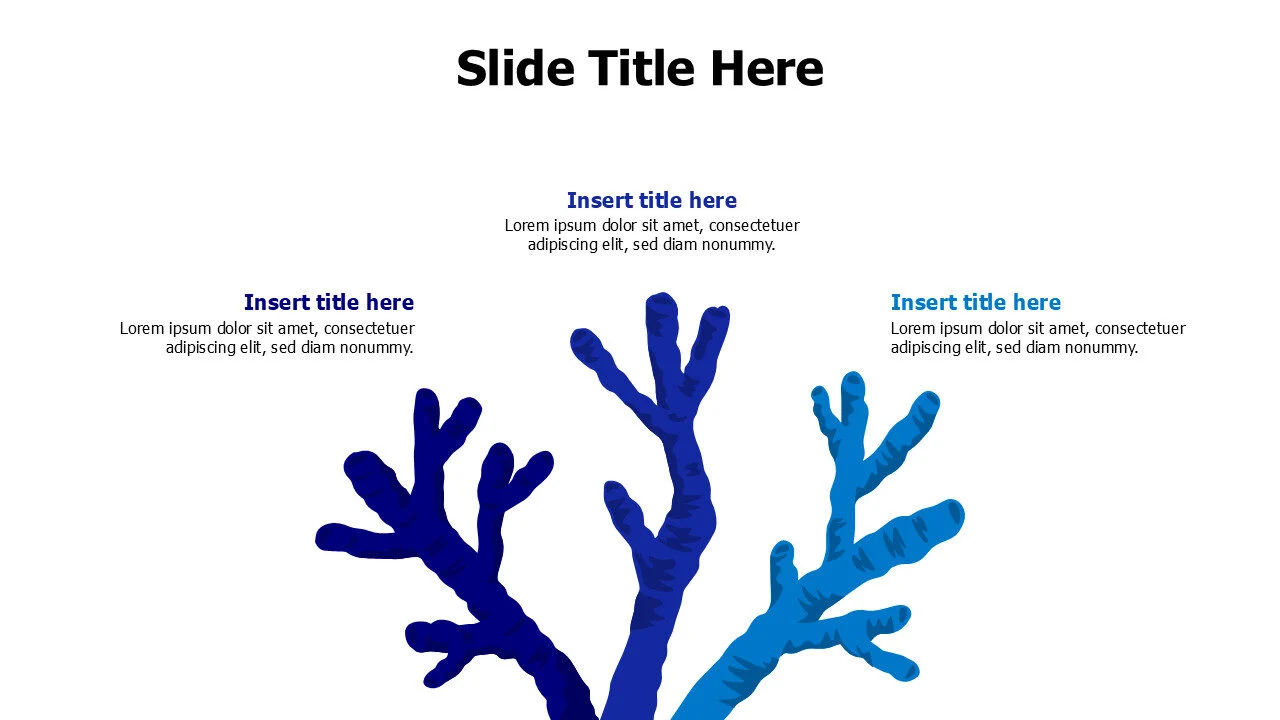 Slide Title Here

Insert title here
Lorem ipsum dolor sit amet, consectetuer adipiscing elit, sed diam nonummy.

Insert title here
Lorem ipsum dolor sit amet, consectetuer adipiscing elit, sed diam nonummy.

Insert title here
Lorem ipsum dolor sit amet, consectetuer adipiscing elit, sed diam nonummy.