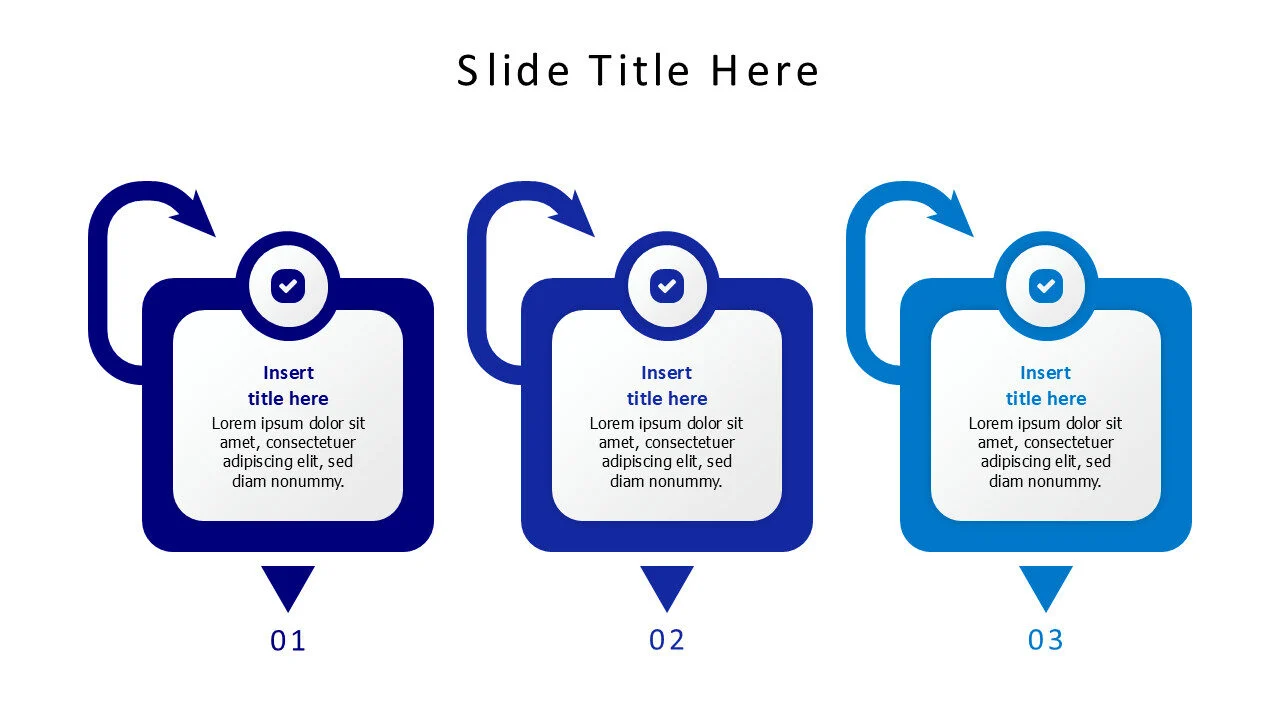 Slide Title Here

Insert title here
Lorem ipsum dolor sit amet, consectetuer adipiscing elit, sed diam nonummy.

01

Insert title here
Lorem ipsum dolor sit amet, consectetuer adipiscing elit, sed diam nonummy.

02

Insert title here
Lorem ipsum dolor sit amet, consectetuer adipiscing elit, sed diam nonummy.

03