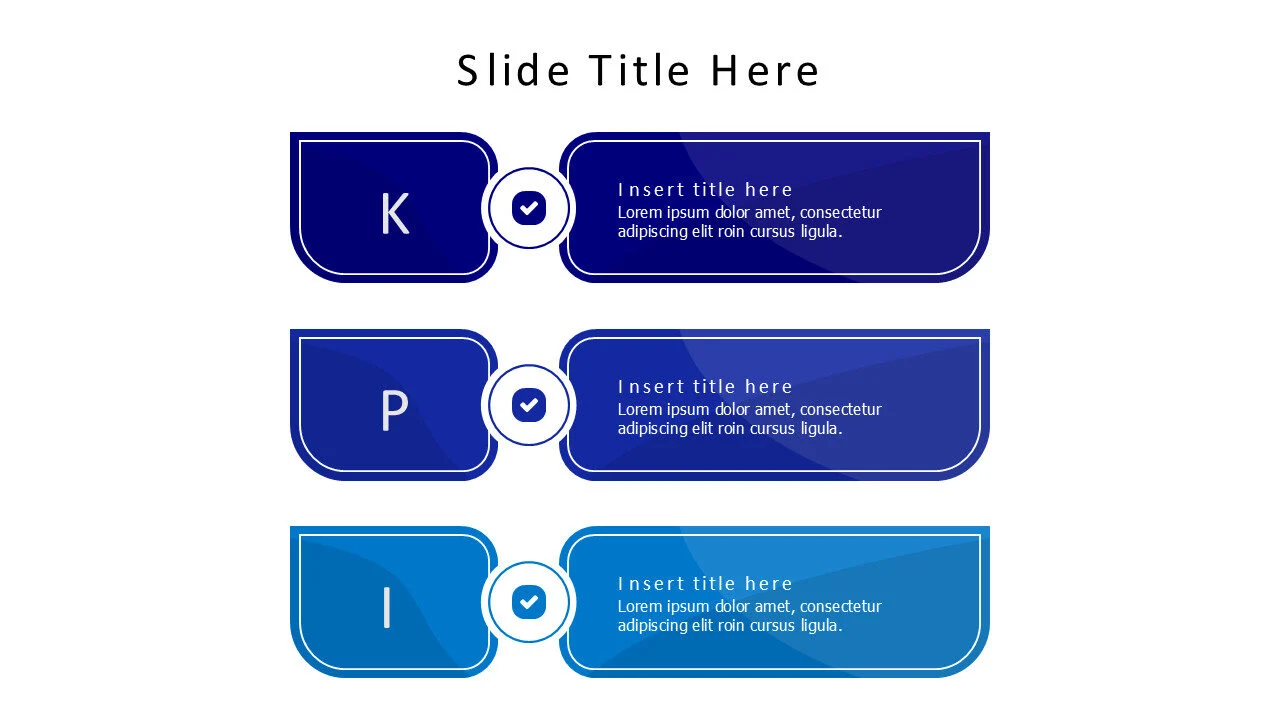 Slide Title Here

K

Insert title here
Lorem ipsum dolor amet, consectetur adipiscing elit roin cursus ligula.

P

Insert title here
Lorem ipsum dolor amet, consectetur adipiscing elit roin cursus ligula.

I

Insert title here
Lorem ipsum dolor amet, consectetur adipiscing elit roin cursus ligula.