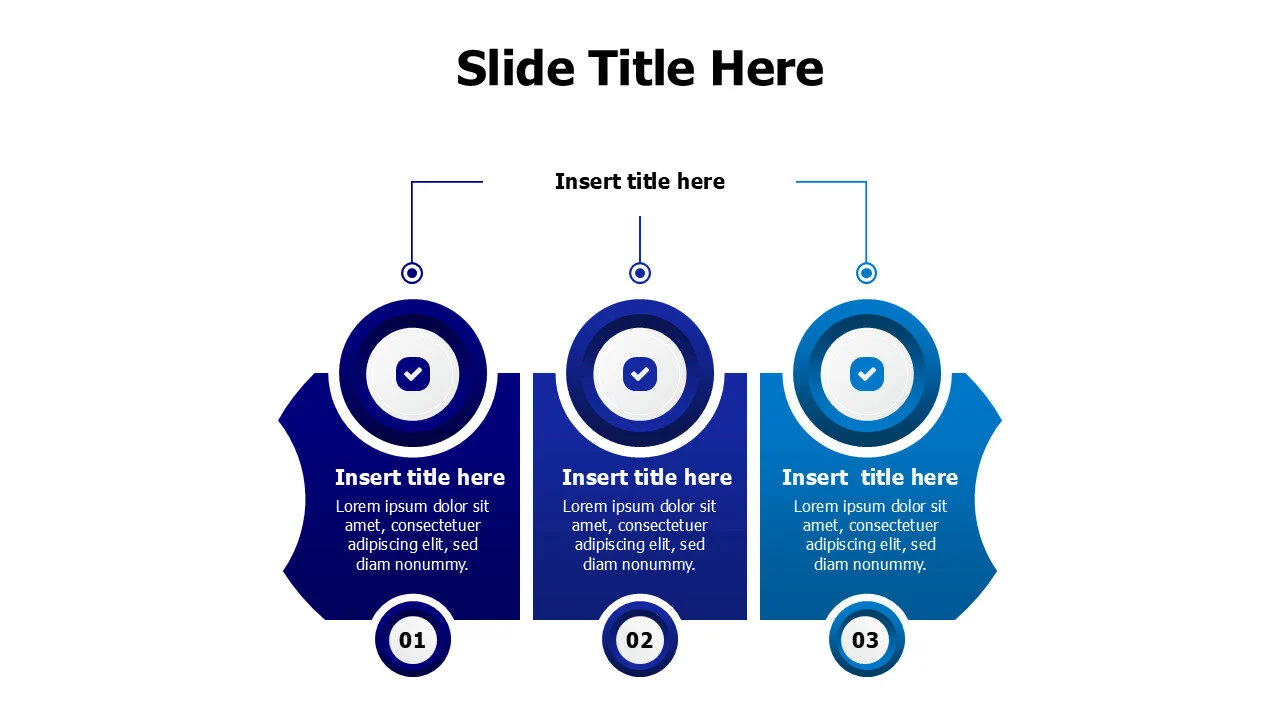 Slide Title Here

Insert title here

Insert title here
Lorem ipsum dolor sit amet, consectetuer adipiscing elit, sed diam nonummy.

01

Insert title here
Lorem ipsum dolor sit amet, consectetuer adipiscing elit, sed diam nonummy.

02

Insert  title here
Lorem ipsum dolor sit amet, consectetuer adipiscing elit, sed diam nonummy.

03