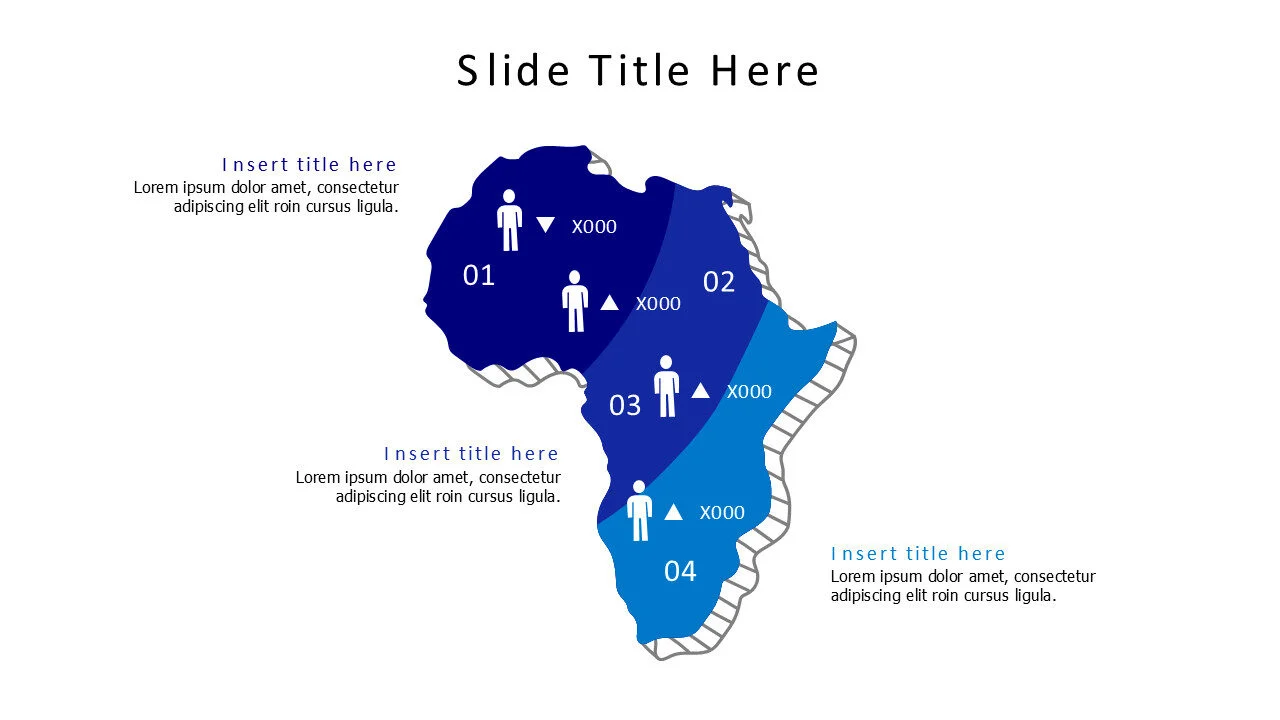 Slide Title Here

Insert title here
Lorem ipsum dolor amet, consectetur adipiscing elit roin cursus ligula.

X000

01

X000

02

03

X000

Insert title here
Lorem ipsum dolor amet, consectetur adipiscing elit roin cursus ligula.

X000

04

Insert title here
Lorem ipsum dolor amet, consectetur adipiscing elit roin cursus ligula.