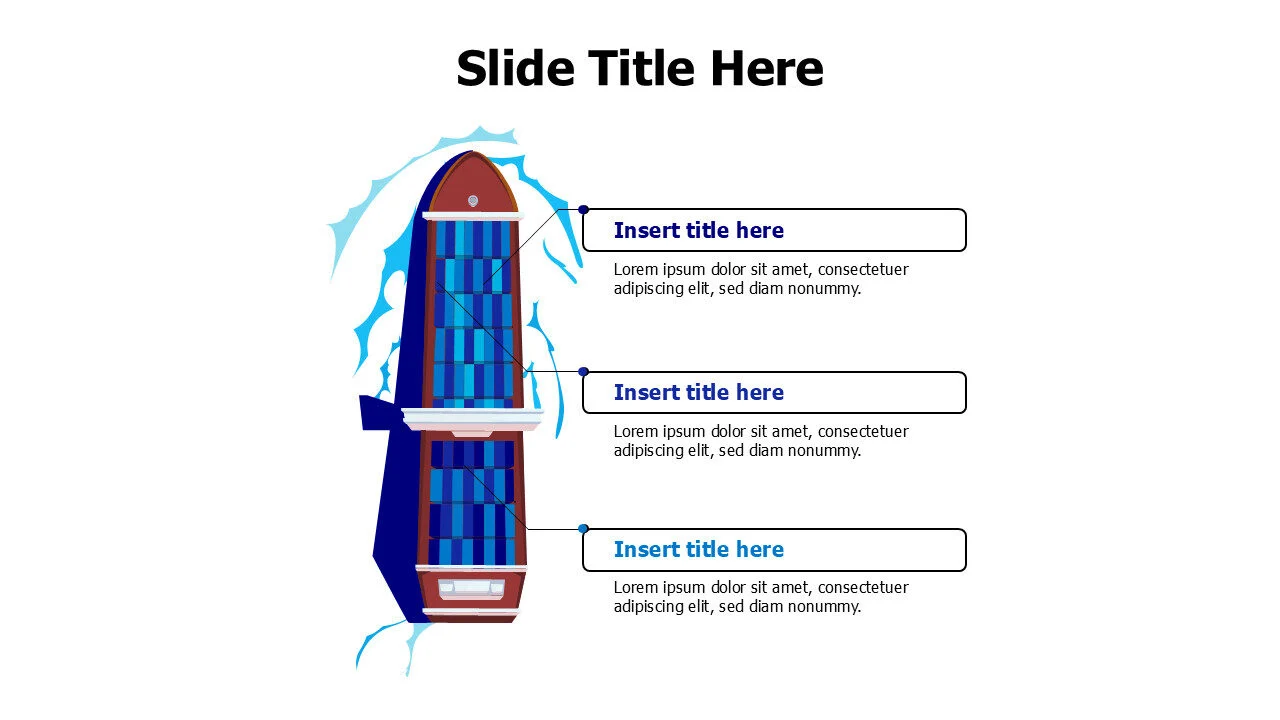 Slide Title Here

Insert title here

Lorem ipsum dolor sit amet, consectetuer adipiscing elit, sed diam nonummy.

Insert title here

Lorem ipsum dolor sit amet, consectetuer adipiscing elit, sed diam nonummy.

Insert title here

Lorem ipsum dolor sit amet, consectetuer adipiscing elit, sed diam nonummy.