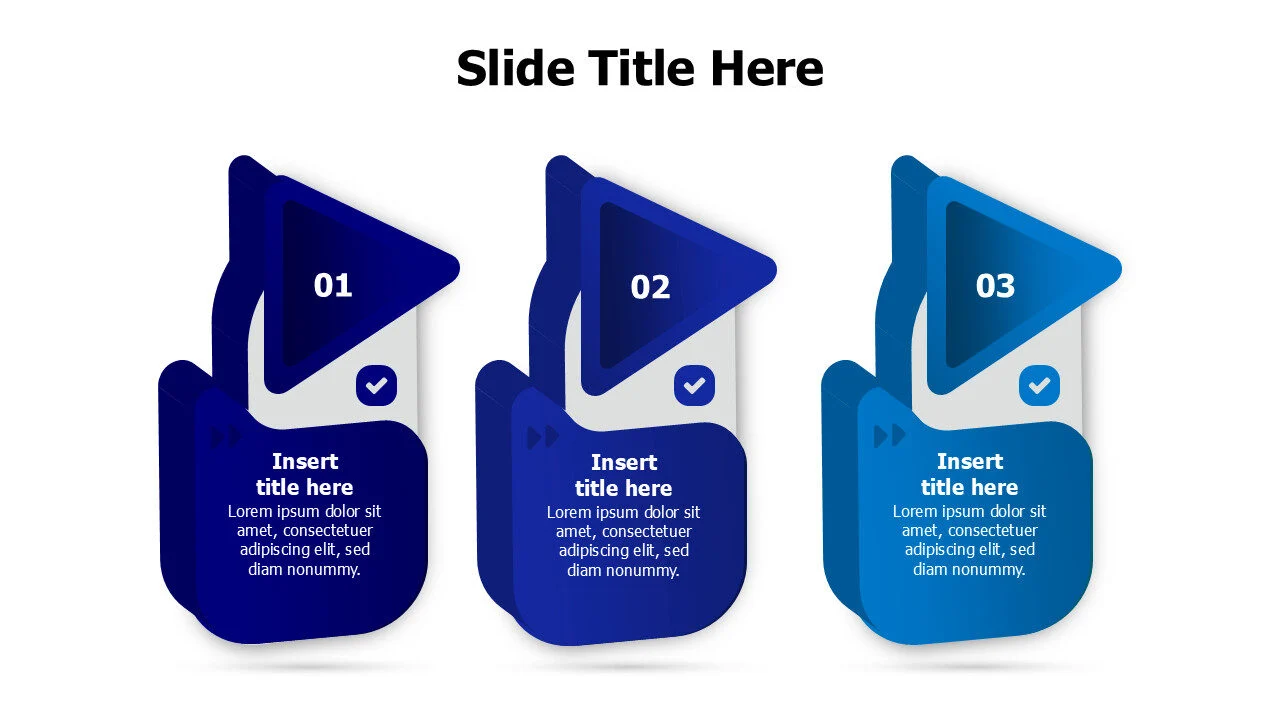 Slide Title Here

01

Insert title here

Lorem ipsum dolor sit amet, consectetuer adipiscing elit, sed diam nonummy.

02

Insert title here

Lorem ipsum dolor sit amet, consectetuer adipiscing elit, sed diam nonummy.

03

Insert title here

Lorem ipsum dolor sit amet, consectetuer adipiscing elit, sed diam nonummy.