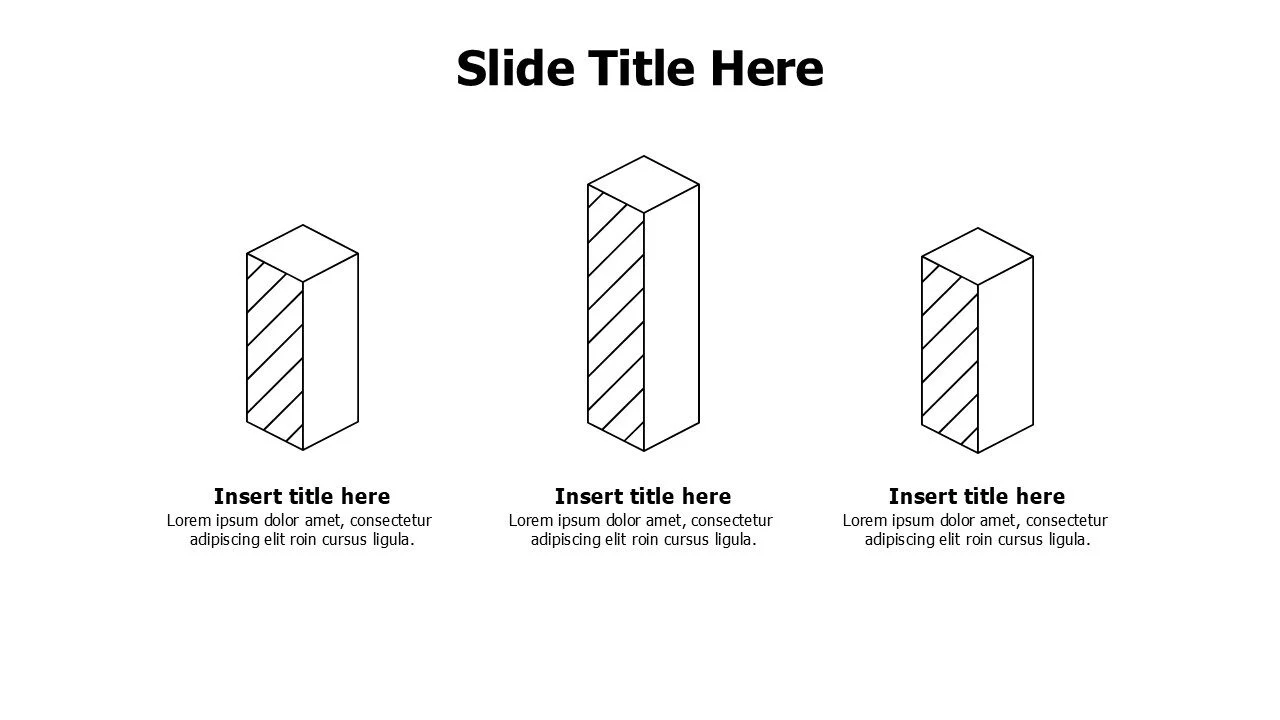 Slide Title Here

Insert title here
Lorem ipsum dolor amet, consectetur adipiscing elit roin cursus ligula.

Insert title here
Lorem ipsum dolor amet, consectetur adipiscing elit roin cursus ligula.

Insert title here
Lorem ipsum dolor amet, consectetur adipiscing elit roin cursus ligula.