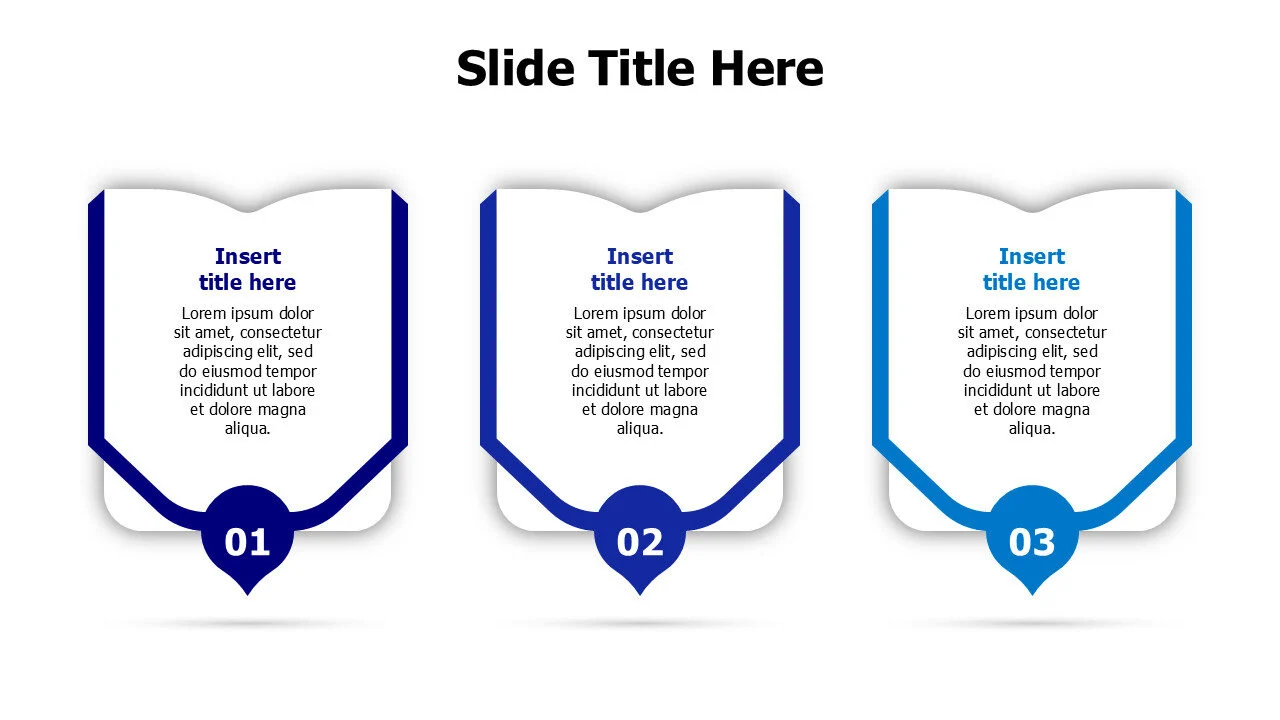 Slide Title Here

Insert title here

Lorem ipsum dolor sit amet, consectetur adipiscing elit, sed do eiusmod tempor incididunt ut labore et dolore magna aliqua.

01

Insert title here

Lorem ipsum dolor sit amet, consectetur adipiscing elit, sed do eiusmod tempor incididunt ut labore et dolore magna aliqua.

02

Insert title here

Lorem ipsum dolor sit amet, consectetur adipiscing elit, sed do eiusmod tempor incididunt ut labore et dolore magna aliqua.

03