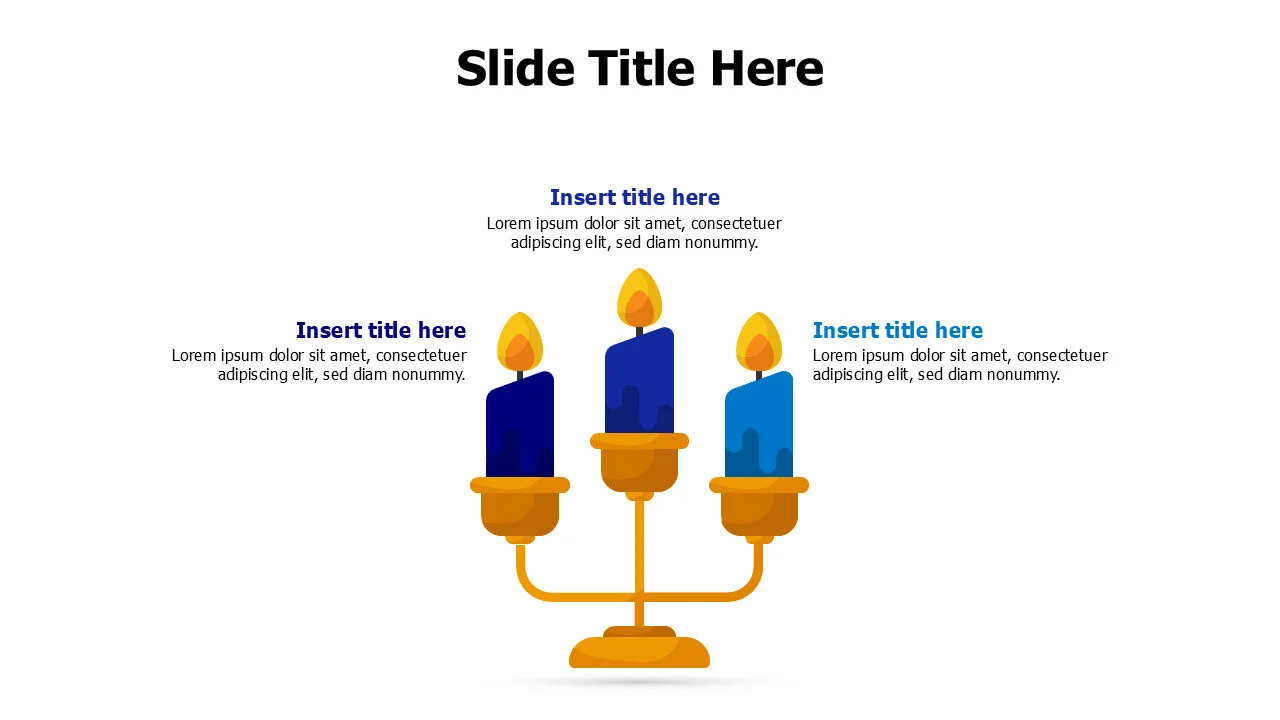 Slide Title Here

Insert title here
Lorem ipsum dolor sit amet, consectetuer adipiscing elit, sed diam nonummy.

Insert title here
Lorem ipsum dolor sit amet, consectetuer adipiscing elit, sed diam nonummy.

Insert title here
Lorem ipsum dolor sit amet, consectetuer adipiscing elit, sed diam nonummy.