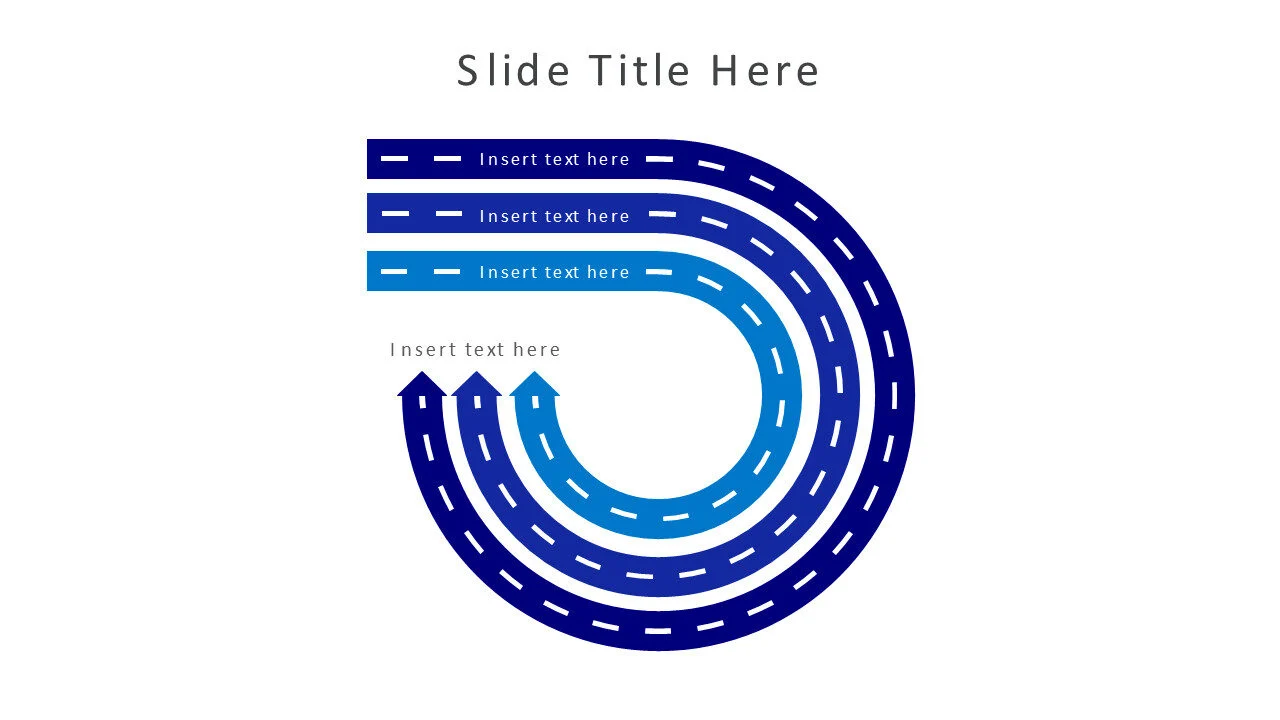 Slide Title Here

Insert text here

Insert text here

Insert text here

Insert text here