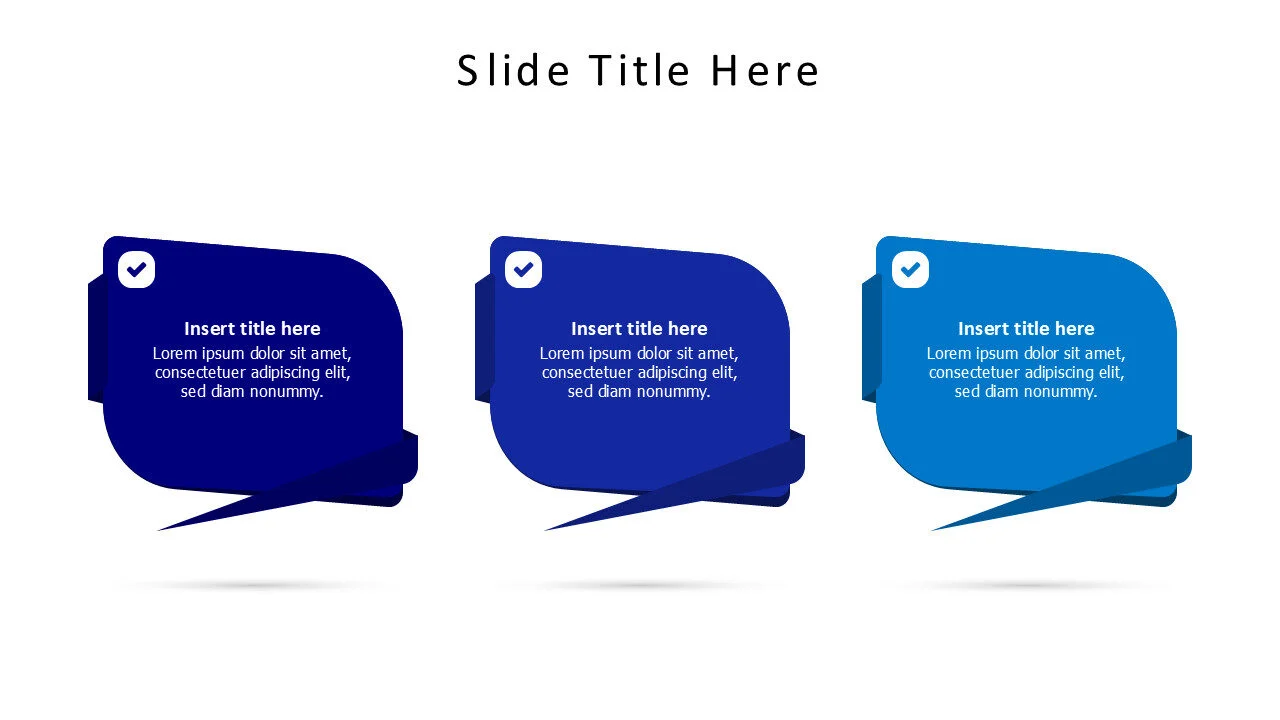 Slide Title Here

Insert title here
Lorem ipsum dolor sit amet, consectetuer adipiscing elit, sed diam nonummy.

Insert title here
Lorem ipsum dolor sit amet, consectetuer adipiscing elit, sed diam nonummy.

Insert title here
Lorem ipsum dolor sit amet, consectetuer adipiscing elit, sed diam nonummy.