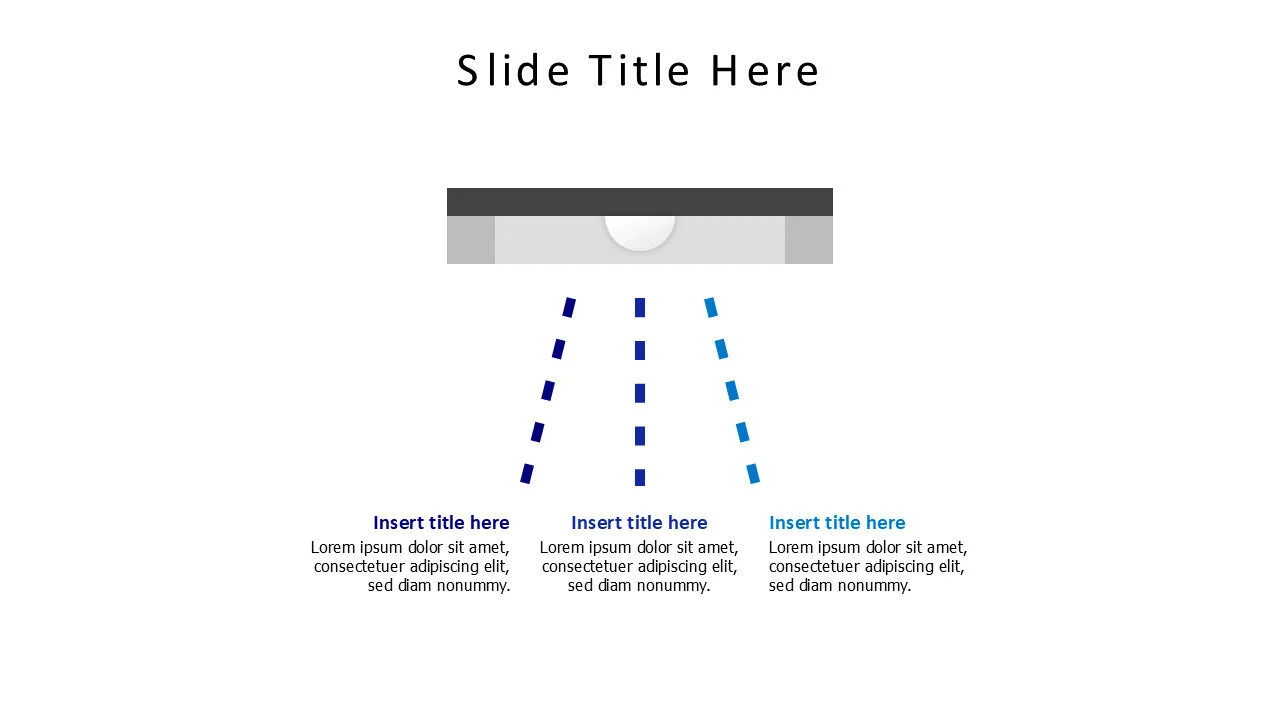 Slide Title Here

Insert title here
Lorem ipsum dolor sit amet, consectetuer adipiscing elit, sed diam nonummy.

Insert title here
Lorem ipsum dolor sit amet, consectetuer adipiscing elit, sed diam nonummy.

Insert title here
Lorem ipsum dolor sit amet, consectetuer adipiscing elit, sed diam nonummy.