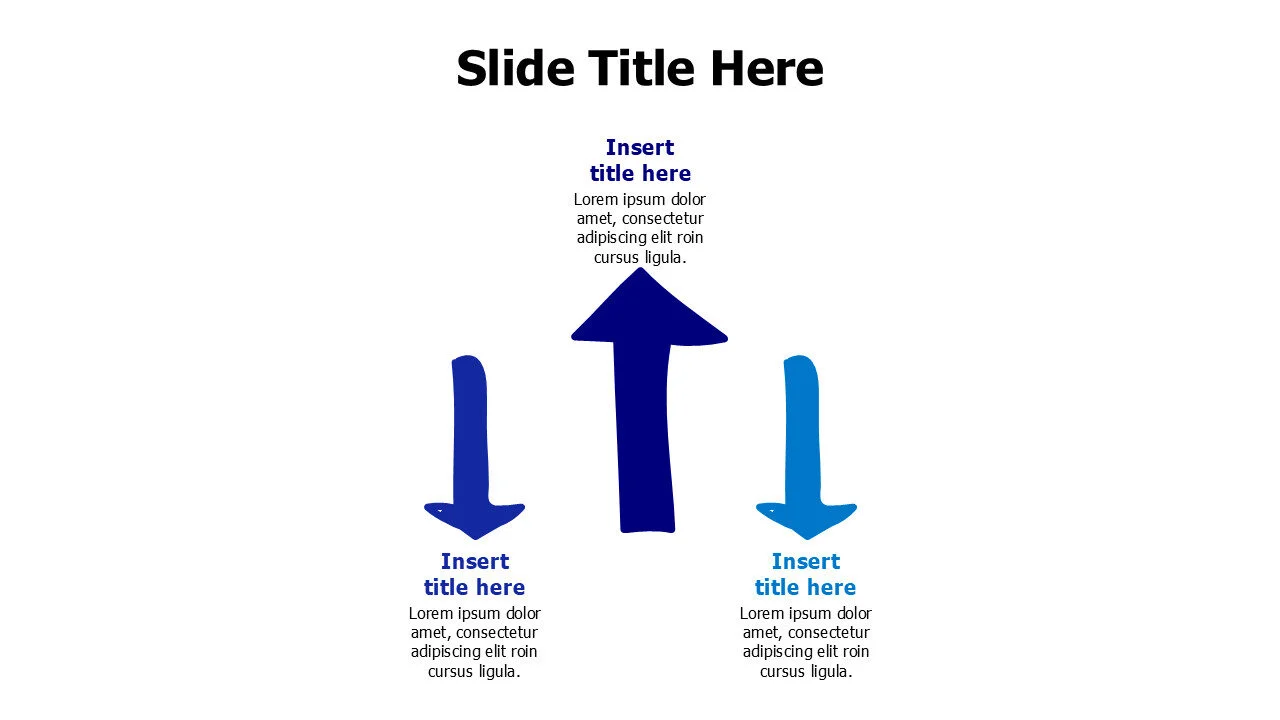 Slide Title Here

Insert title here
Lorem ipsum dolor amet, consectetur adipiscing elit roin cursus ligula.

Insert title here
Lorem ipsum dolor amet, consectetur adipiscing elit roin cursus ligula.

Insert title here
Lorem ipsum dolor amet, consectetur adipiscing elit roin cursus ligula.