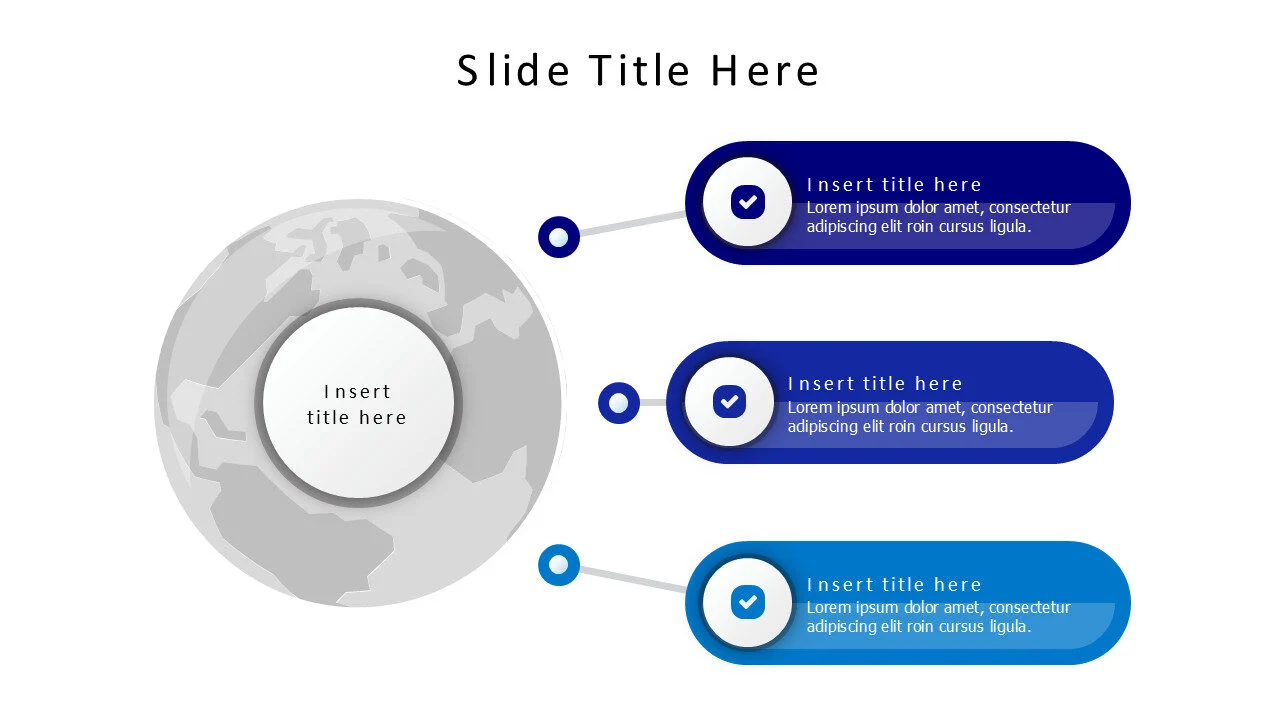 Slide Title Here

Insert title here

Insert title here
Lorem ipsum dolor amet, consectetur adipiscing elit roin cursus ligula.

Insert title here
Lorem ipsum dolor amet, consectetur adipiscing elit roin cursus ligula.

Insert title here
Lorem ipsum dolor amet, consectetur adipiscing elit roin cursus ligula.