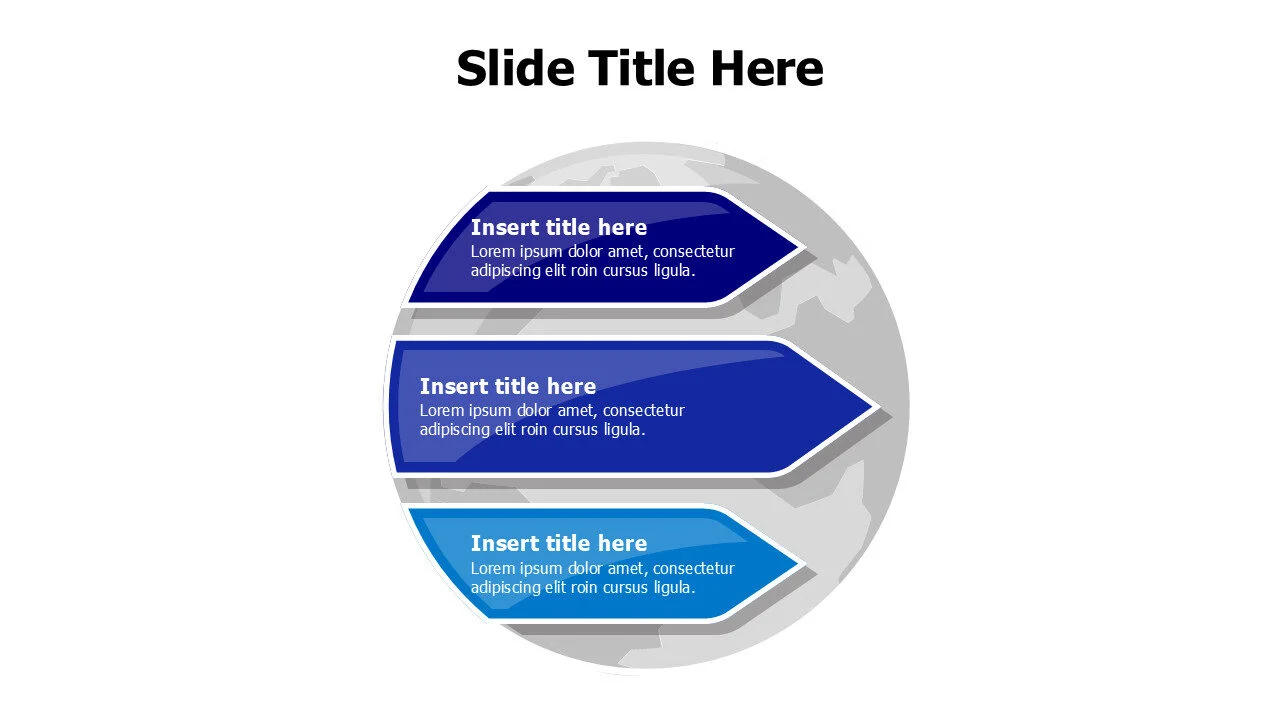 Slide Title Here

Insert title here
Lorem ipsum dolor amet, consectetur adipiscing elit roin cursus ligula.

Insert title here
Lorem ipsum dolor amet, consectetur adipiscing elit roin cursus ligula.

Insert title here
Lorem ipsum dolor amet, consectetur adipiscing elit roin cursus ligula.