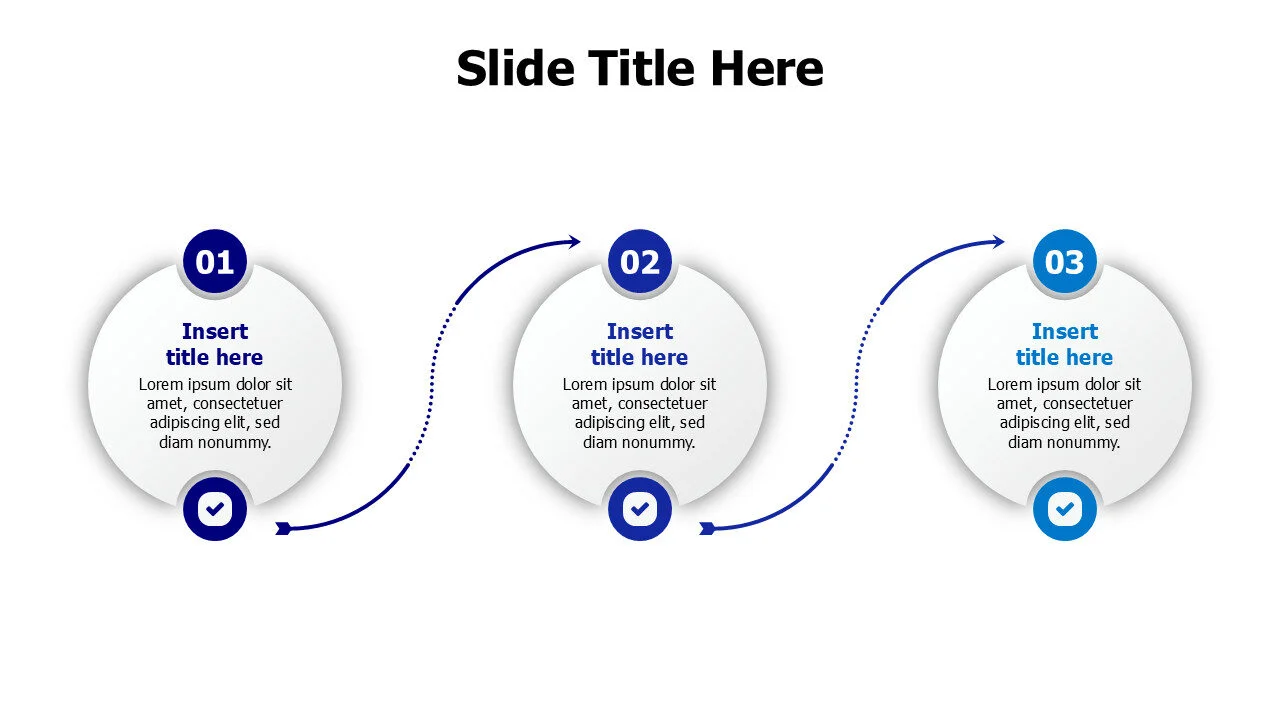 Slide Title Here

01

Insert title here

Lorem ipsum dolor sit amet, consectetuer adipiscing elit, sed diam nonummy.

02

Insert title here

Lorem ipsum dolor sit amet, consectetuer adipiscing elit, sed diam nonummy.

03

Insert title here

Lorem ipsum dolor sit amet, consectetuer adipiscing elit, sed diam nonummy.