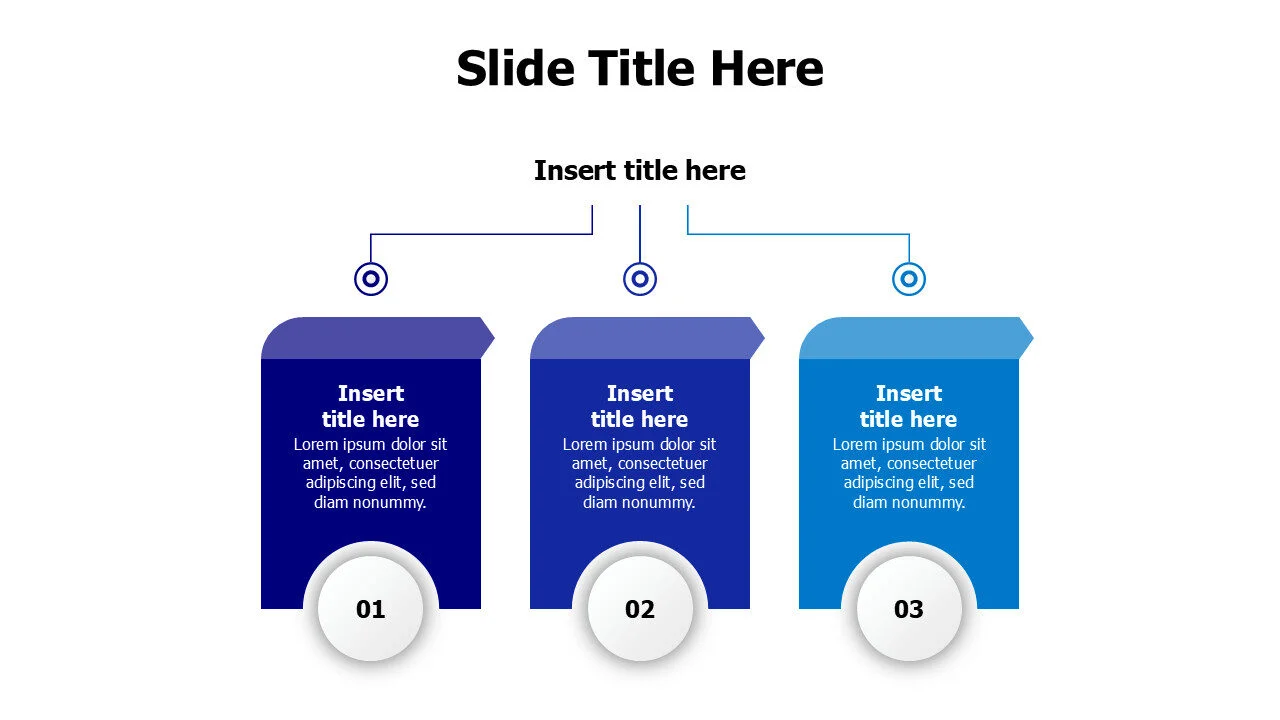 Slide Title Here

Insert title here

Insert title here
Lorem ipsum dolor sit amet, consectetuer adipiscing elit, sed diam nonummy.

01

Insert title here
Lorem ipsum dolor sit amet, consectetuer adipiscing elit, sed diam nonummy.

02

Insert title here
Lorem ipsum dolor sit amet, consectetuer adipiscing elit, sed diam nonummy.

03