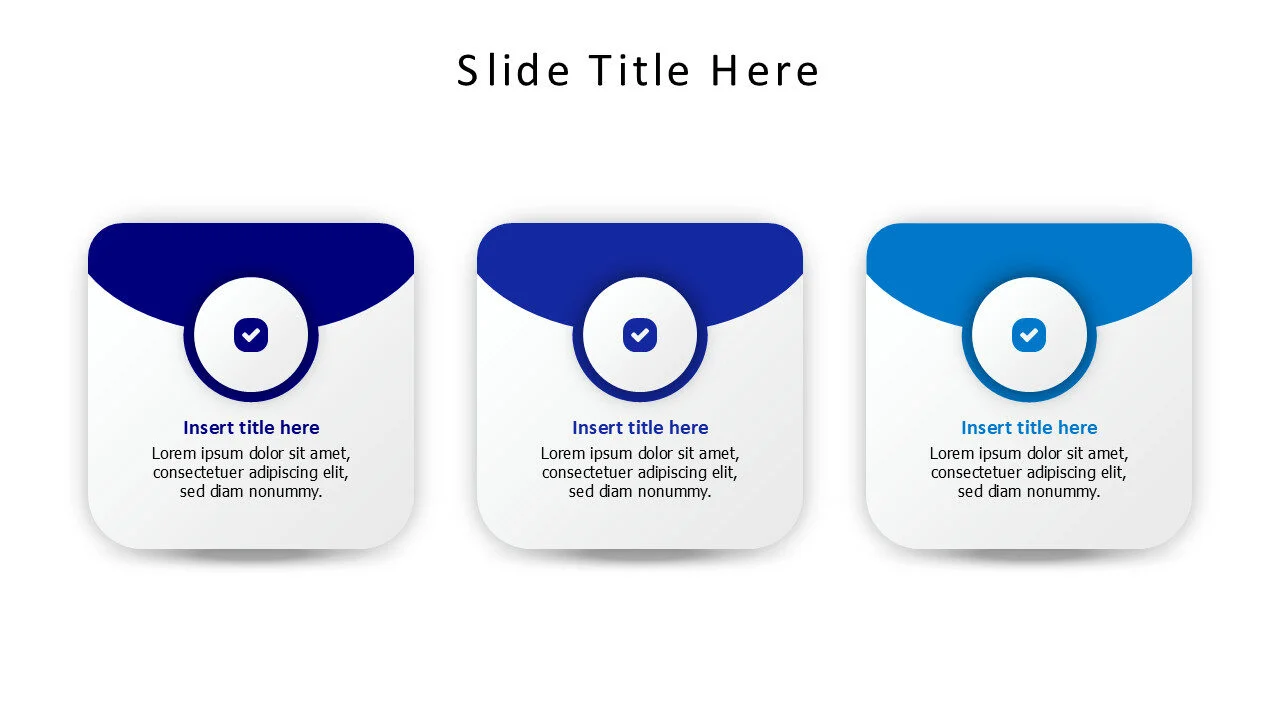 Slide Title Here

Insert title here
Lorem ipsum dolor sit amet, consectetuer adipiscing elit, sed diam nonummy.

Insert title here
Lorem ipsum dolor sit amet, consectetuer adipiscing elit, sed diam nonummy.

Insert title here
Lorem ipsum dolor sit amet, consectetuer adipiscing elit, sed diam nonummy.