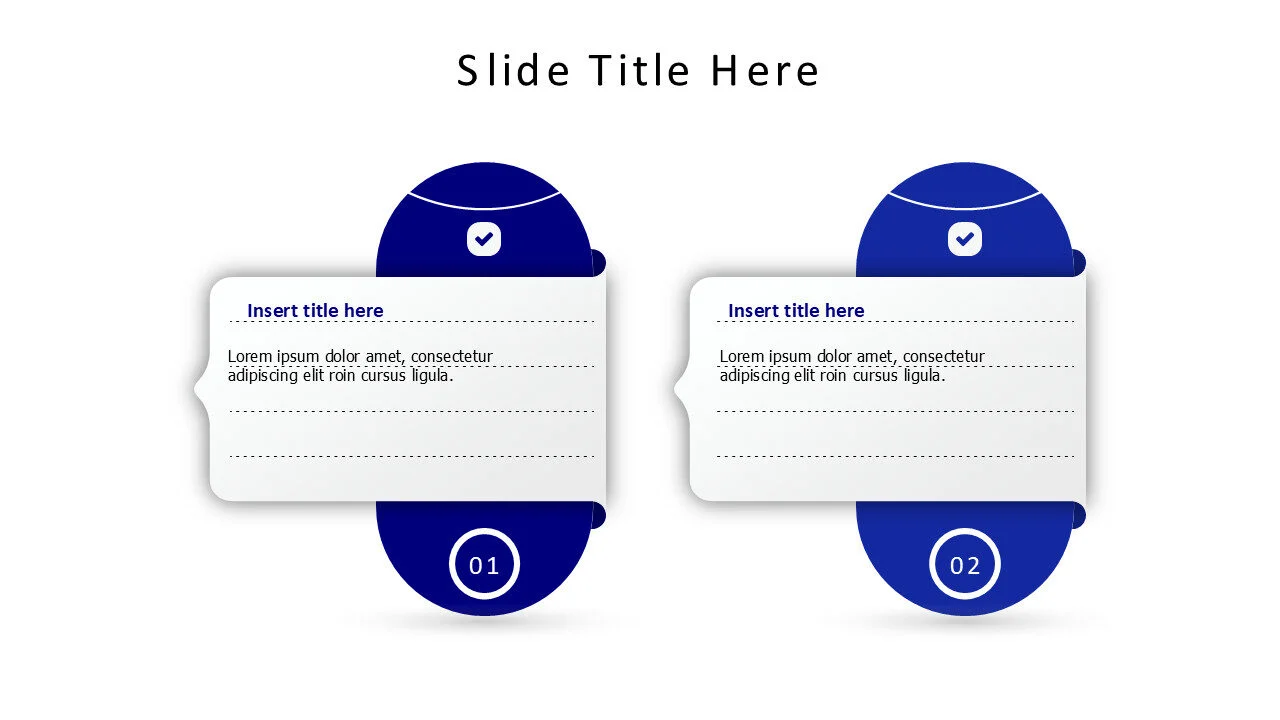 Slide Title Here

Insert title here

Lorem ipsum dolor amet, consectetur adipiscing elit roin cursus ligula.

01

Insert title here

Lorem ipsum dolor amet, consectetur adipiscing elit roin cursus ligula.

02