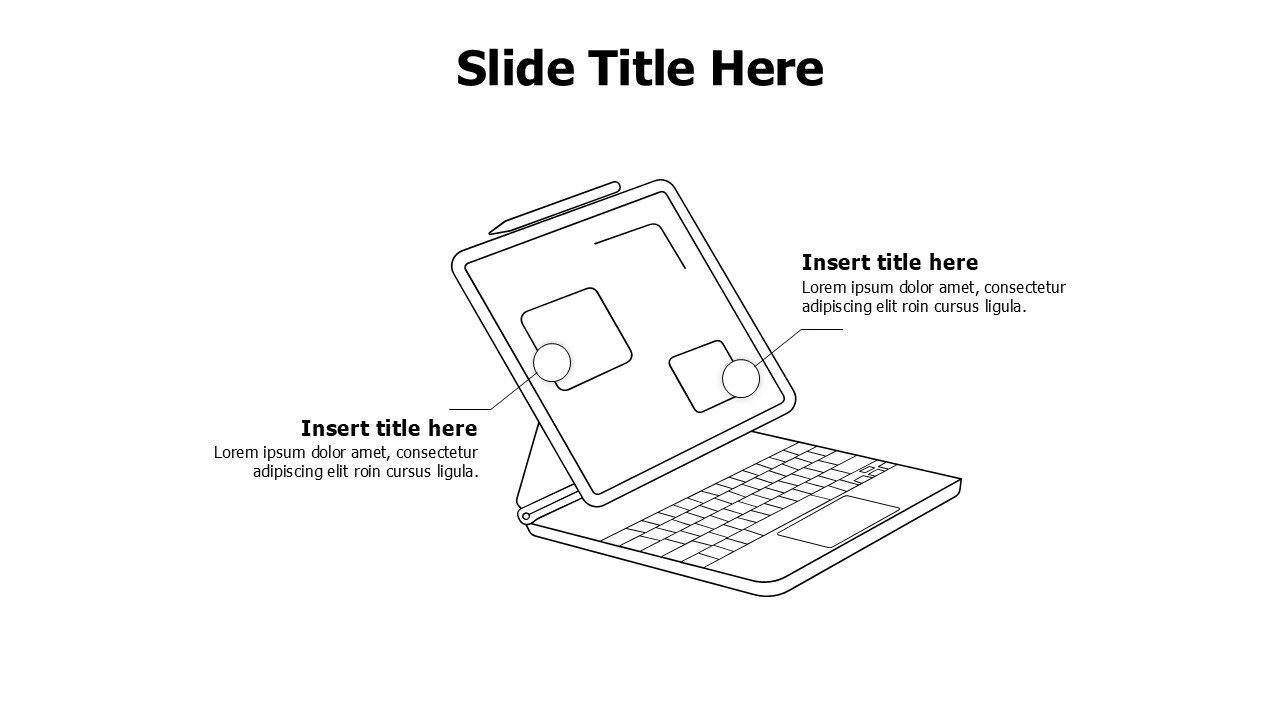 Slide Title Here

Insert title here
Lorem ipsum dolor amet, consectetur adipiscing elit roin cursus ligula.

Insert title here
Lorem ipsum dolor amet, consectetur adipiscing elit roin cursus ligula.