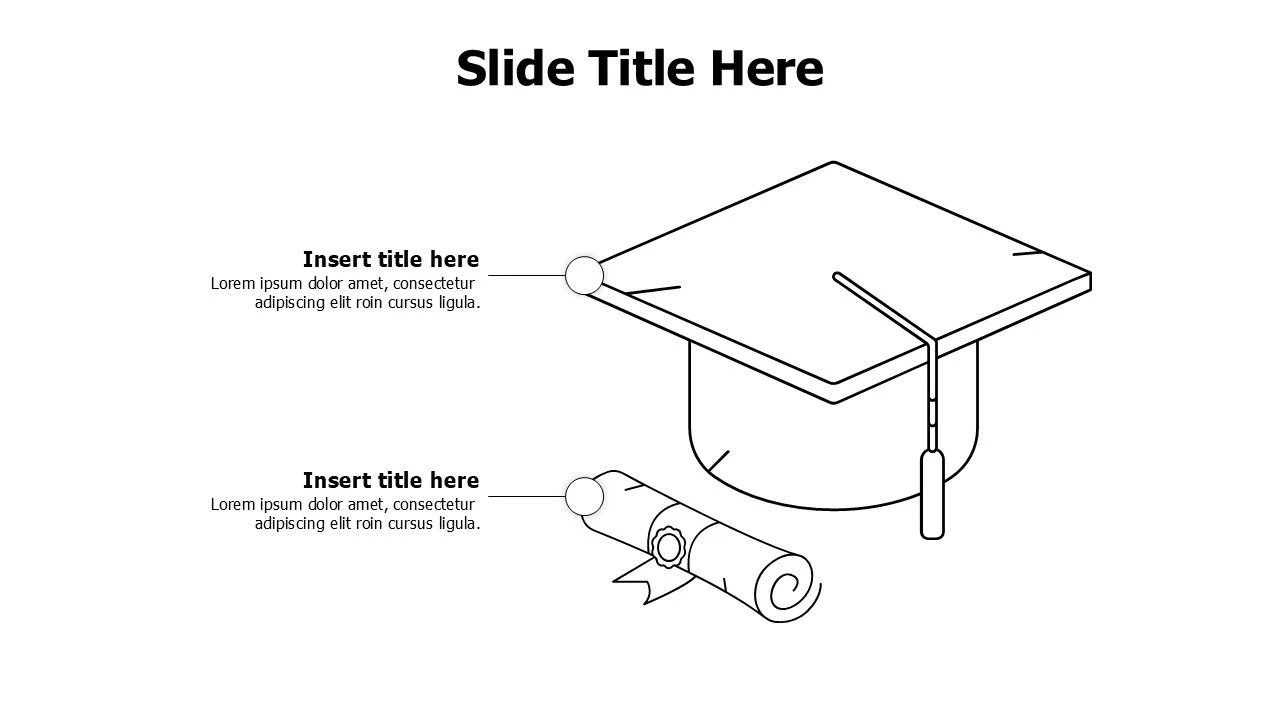 Slide Title Here

Insert title here
Lorem ipsum dolor amet, consectetur adipiscing elit roin cursus ligula.

Insert title here
Lorem ipsum dolor amet, consectetur adipiscing elit roin cursus ligula.