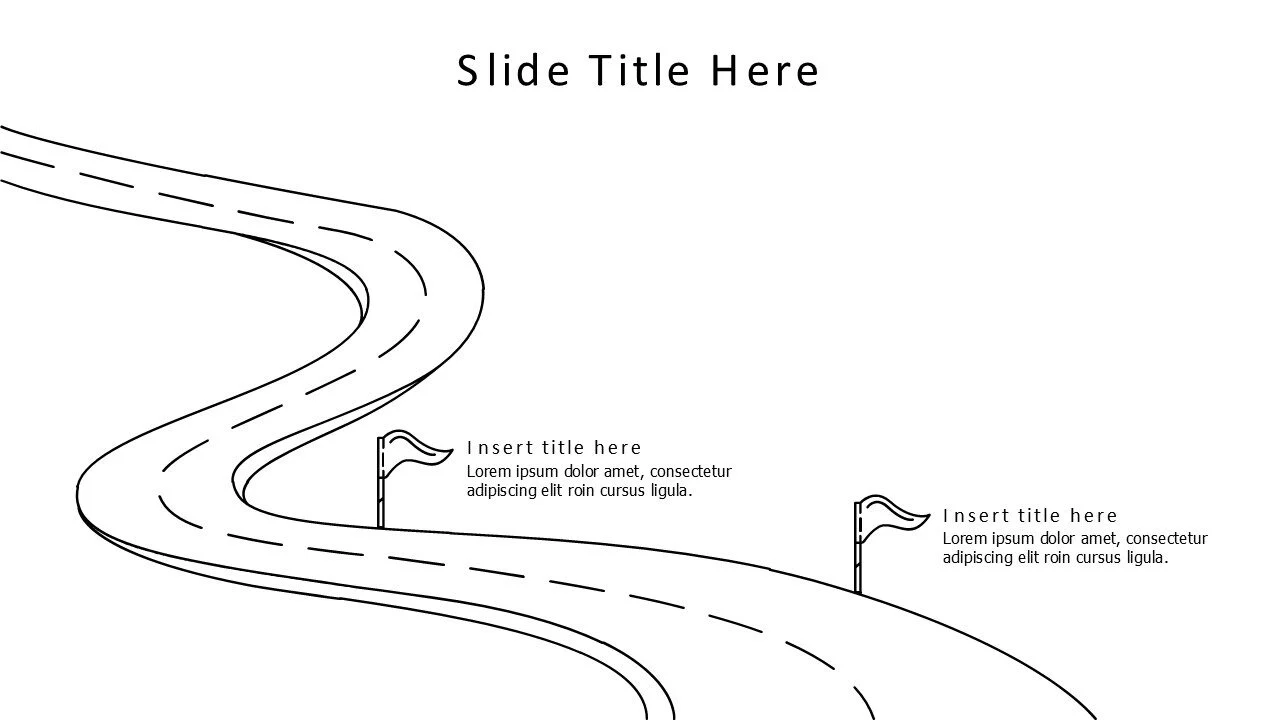 Slide Title Here

Insert title here
Lorem ipsum dolor amet, consectetur adipiscing elit roin cursus ligula.

Insert title here
Lorem ipsum dolor amet, consectetur adipiscing elit roin cursus ligula.