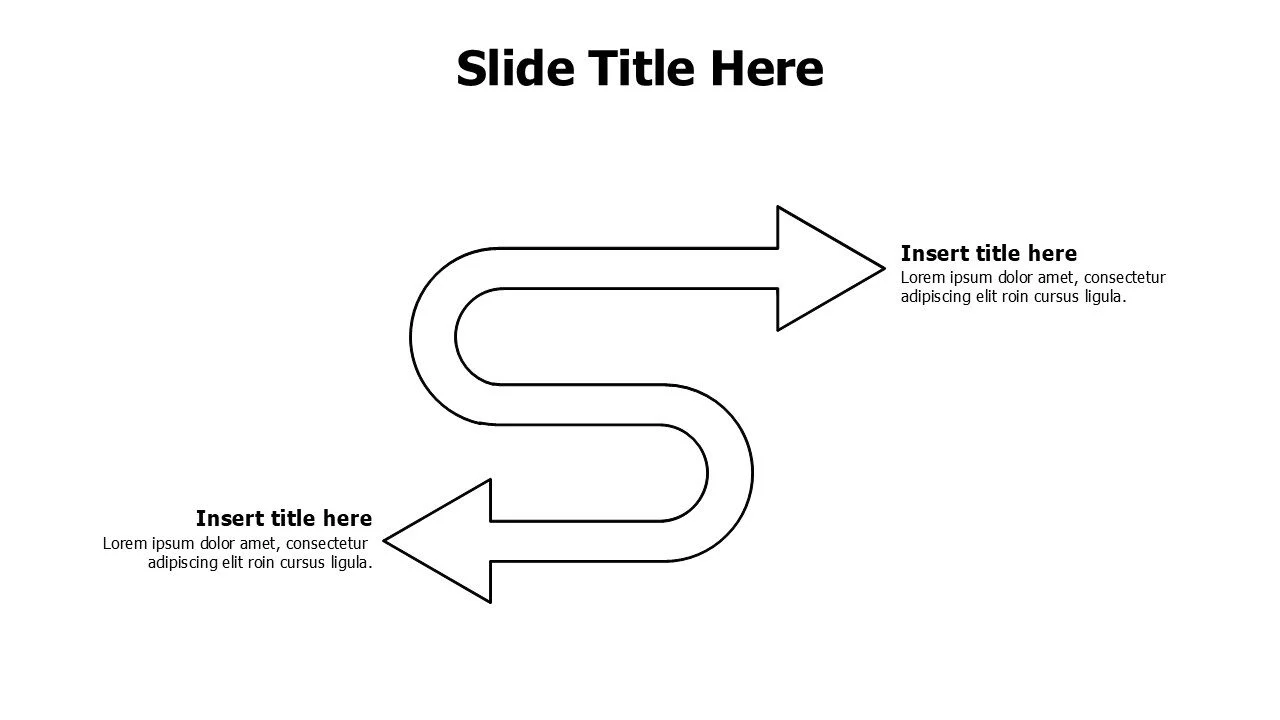 Slide Title Here

Insert title here
Lorem ipsum dolor amet, consectetur adipiscing elit roin cursus ligula.

Insert title here
Lorem ipsum dolor amet, consectetur adipiscing elit roin cursus ligula.