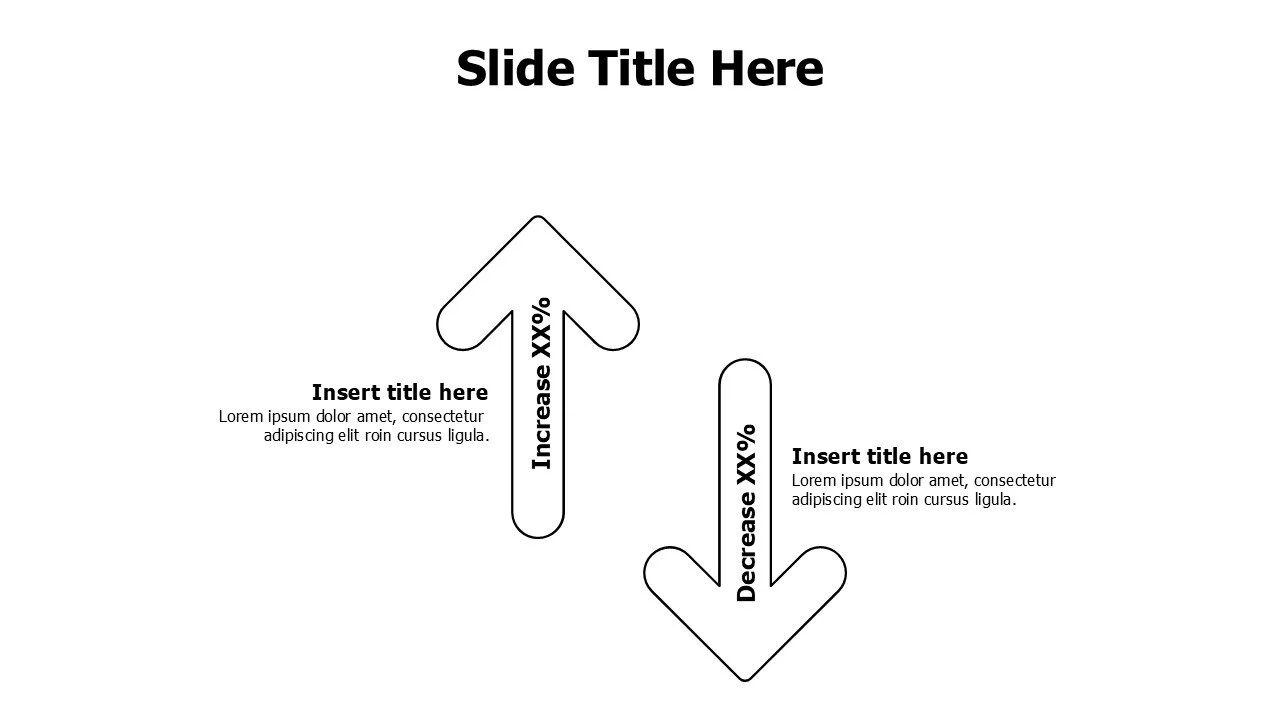 Slide Title Here

Insert title here
Lorem ipsum dolor amet, consectetur adipiscing elit roin cursus ligula.

Increase XX%

Decrease XX%

Insert title here
Lorem ipsum dolor amet, consectetur adipiscing elit roin cursus ligula.