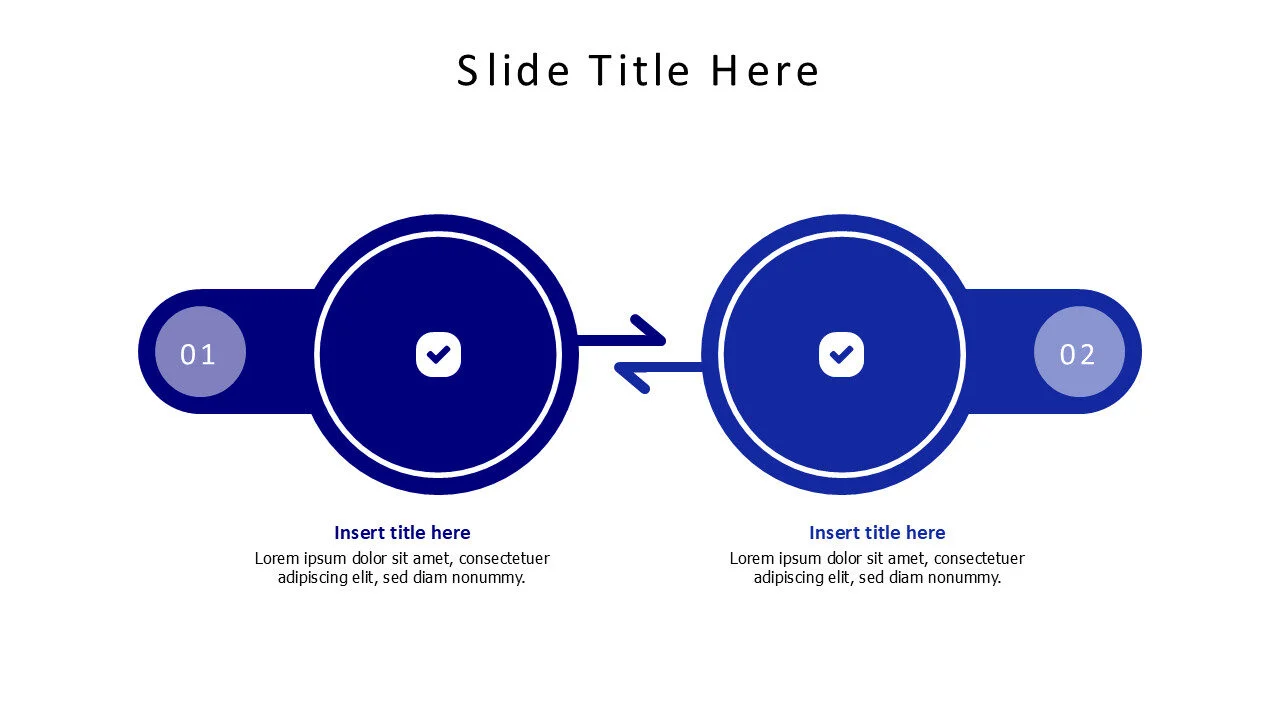 Slide Title Here

01

02

Insert title here
Lorem ipsum dolor sit amet, consectetuer adipiscing elit, sed diam nonummy.

Insert title here
Lorem ipsum dolor sit amet, consectetuer adipiscing elit, sed diam nonummy.