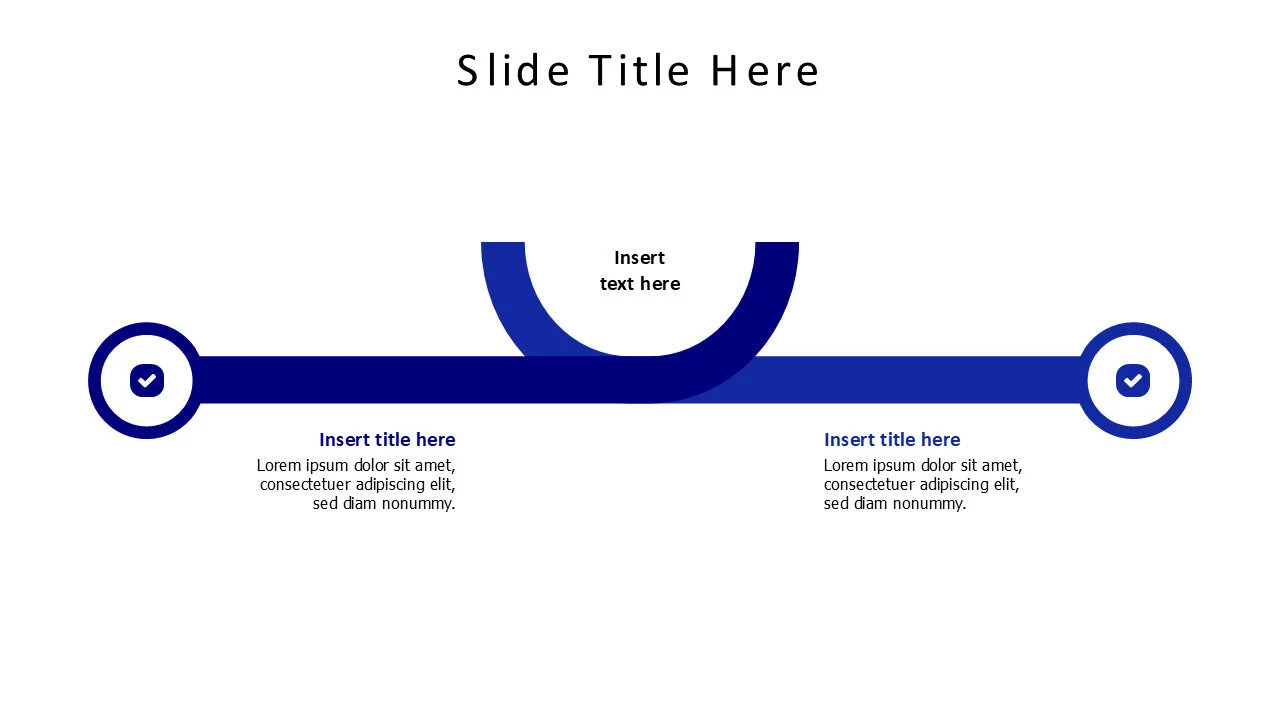 Slide Title Here

Insert
text here

Insert title here
Lorem ipsum dolor sit amet, consectetuer adipiscing elit, sed diam nonummy.

Insert title here
Lorem ipsum dolor sit amet, consectetuer adipiscing elit, sed diam nonummy.