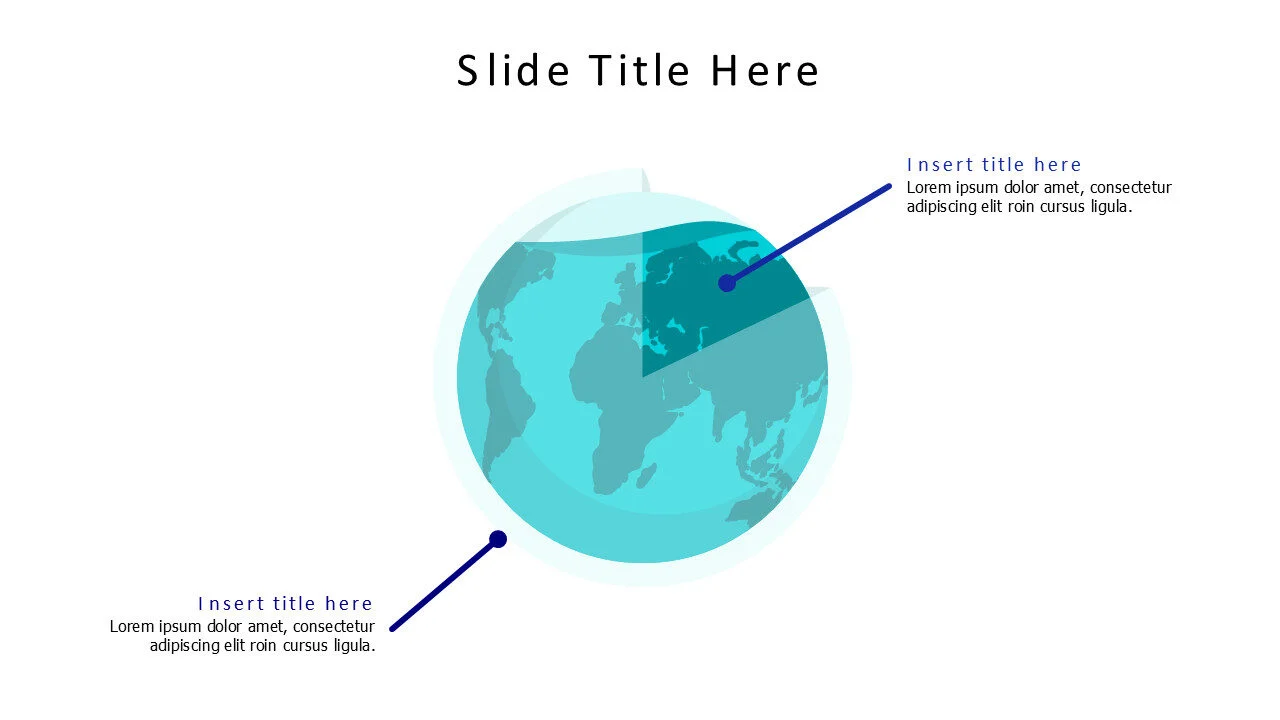 Slide Title Here

Insert title here
Lorem ipsum dolor amet, consectetur adipiscing elit roin cursus ligula.

Insert title here
Lorem ipsum dolor amet, consectetur adipiscing elit roin cursus ligula.