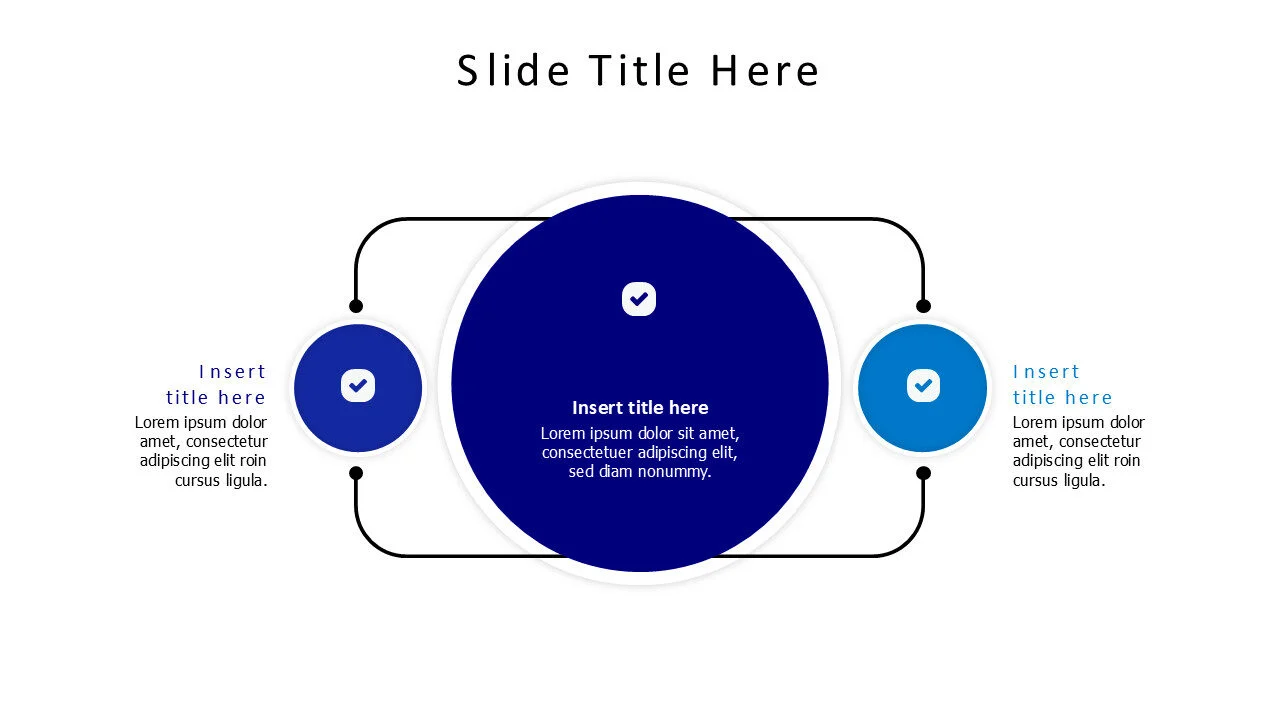 Slide Title Here

Insert title here

Lorem ipsum dolor amet, consectetur adipiscing elit roin cursus ligula.

Insert title here

Lorem ipsum dolor sit amet, consectetuer adipiscing elit, sed diam nonummy.

Insert title here

Lorem ipsum dolor amet, consectetur adipiscing elit roin cursus ligula.