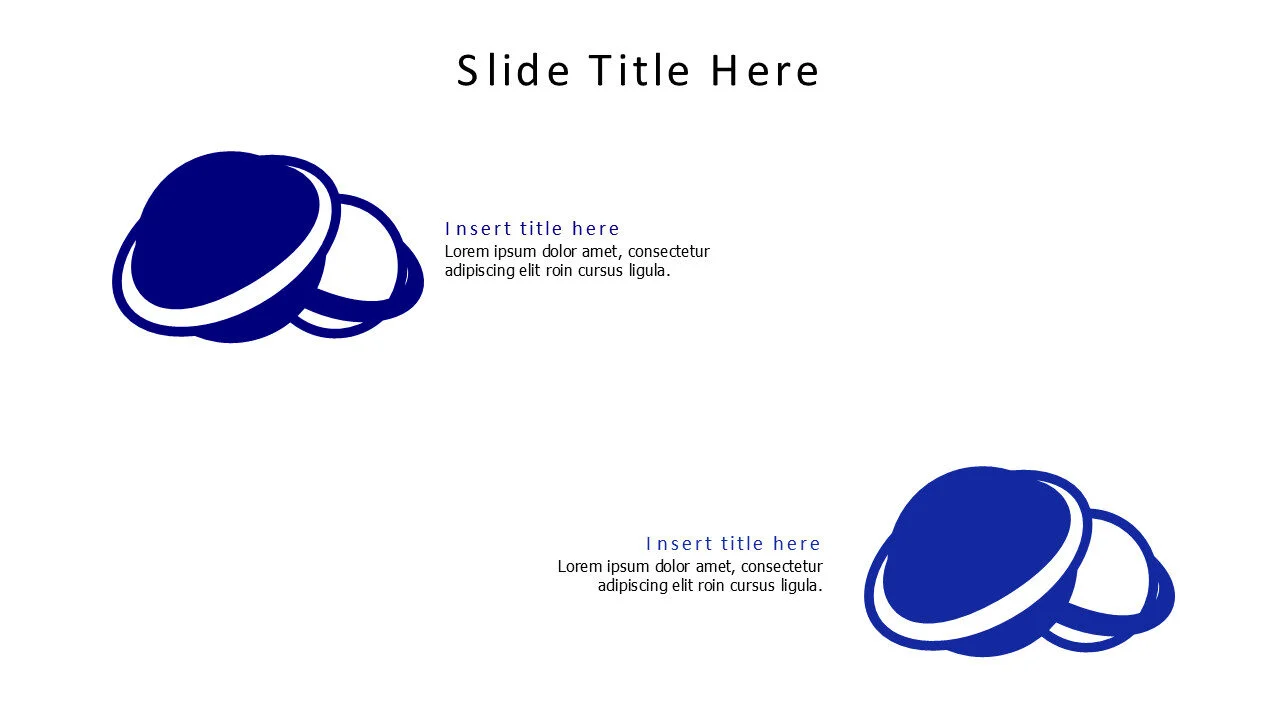 Slide Title Here

Insert title here
Lorem ipsum dolor amet, consectetur adipiscing elit roin cursus ligula.

Insert title here
Lorem ipsum dolor amet, consectetur adipiscing elit roin cursus ligula.