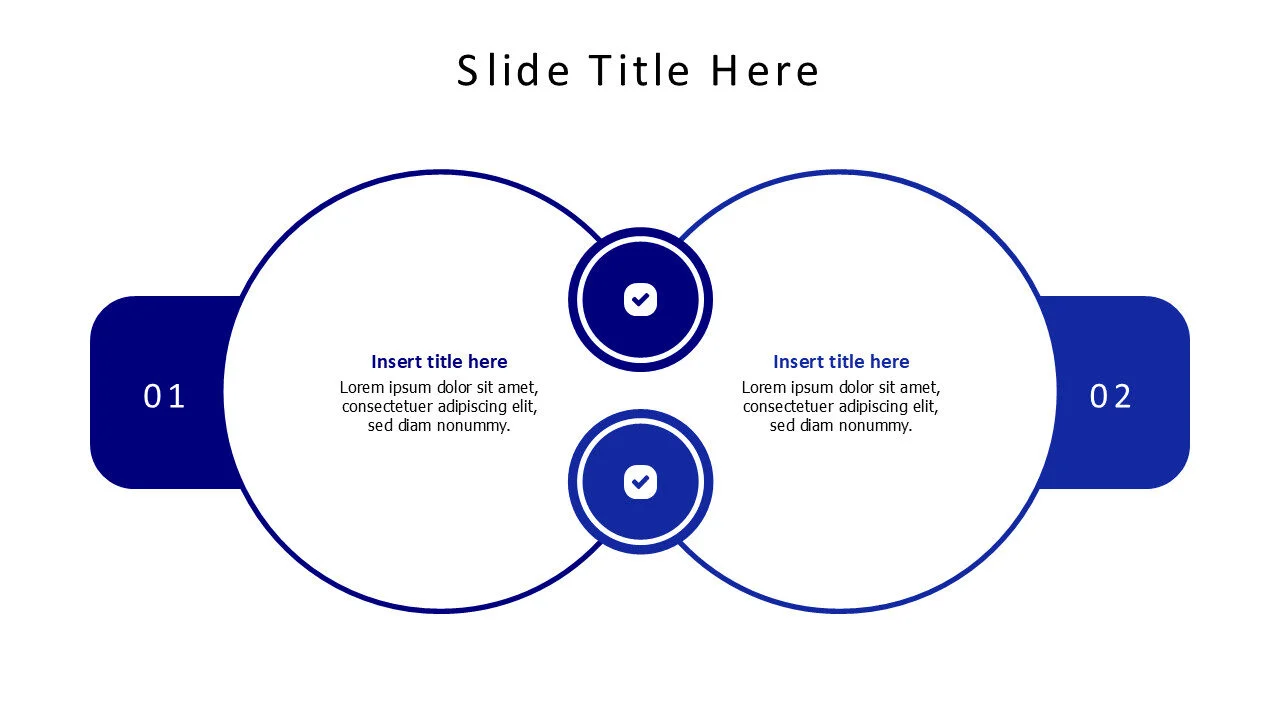 Slide Title Here

01

Insert title here
Lorem ipsum dolor sit amet, consectetuer adipiscing elit, sed diam nonummy.

Insert title here
Lorem ipsum dolor sit amet, consectetuer adipiscing elit, sed diam nonummy.

02