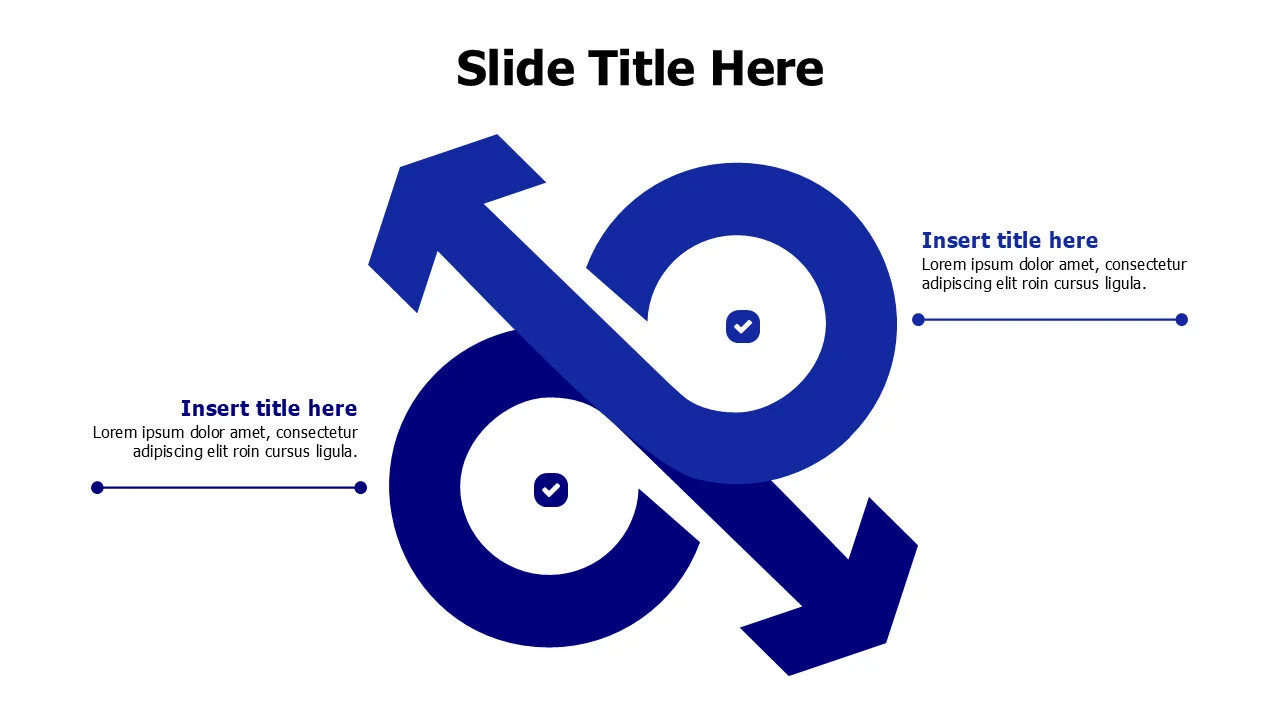 Slide Title Here

Insert title here
Lorem ipsum dolor amet, consectetur adipiscing elit roin cursus ligula.

Insert title here
Lorem ipsum dolor amet, consectetur adipiscing elit roin cursus ligula.