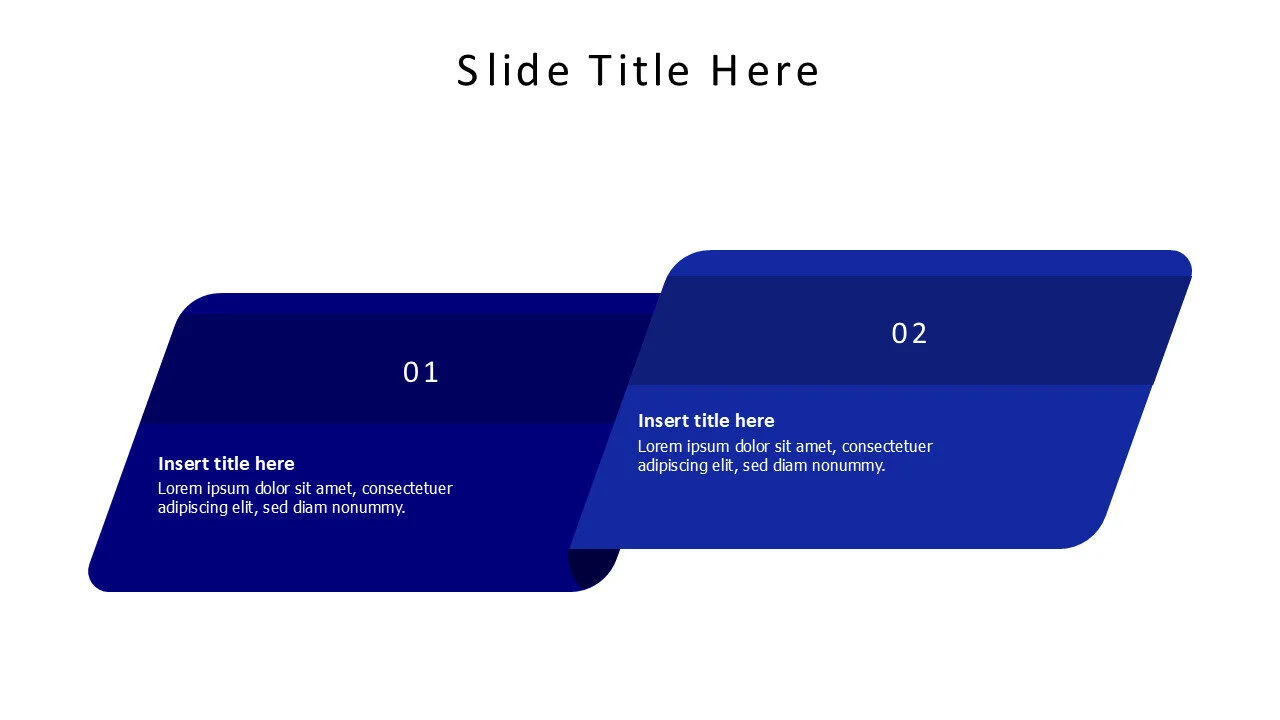 Slide Title Here

01

Insert title here

Lorem ipsum dolor sit amet, consectetuer adipiscing elit, sed diam nonummy.

02

Insert title here

Lorem ipsum dolor sit amet, consectetuer adipiscing elit, sed diam nonummy.