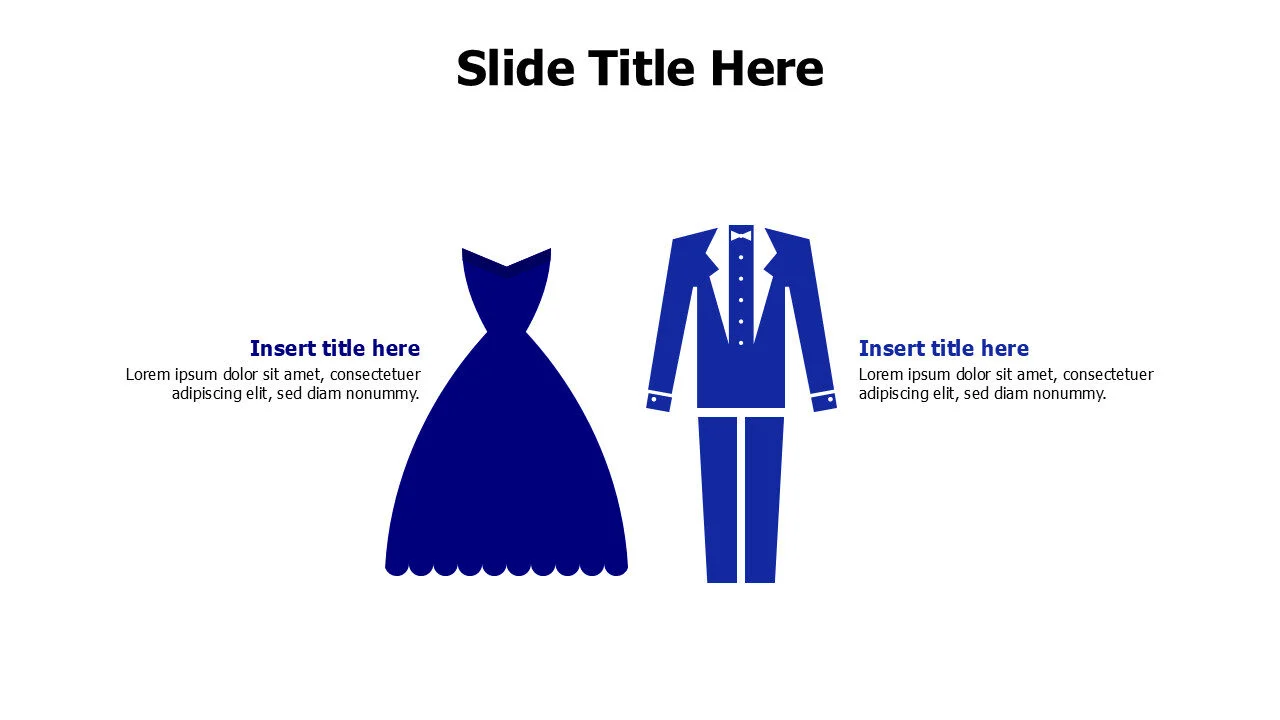 Slide Title Here

Insert title here
Lorem ipsum dolor sit amet, consectetuer adipiscing elit, sed diam nonummy.

Insert title here
Lorem ipsum dolor sit amet, consectetuer adipiscing elit, sed diam nonummy.